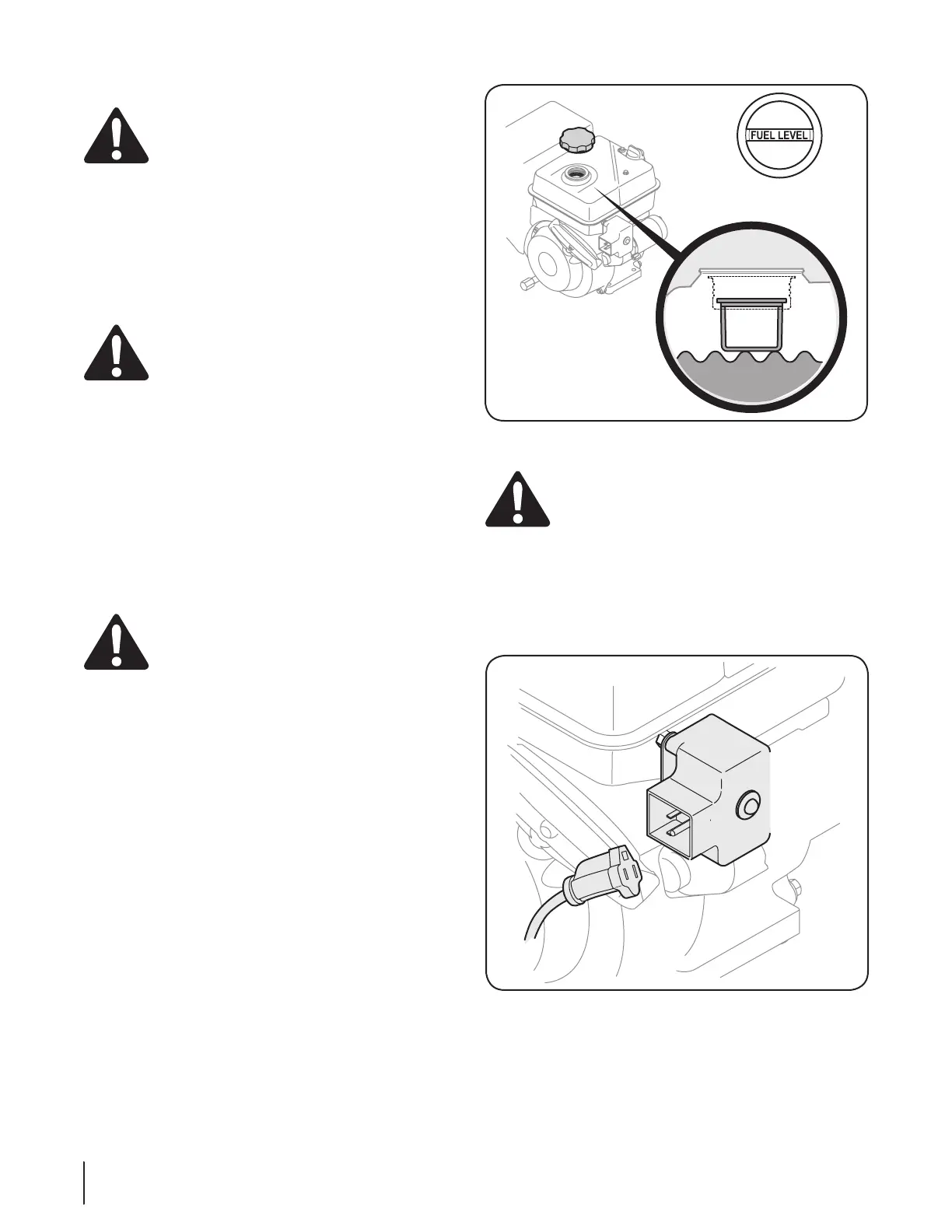 FUEL LEVEL