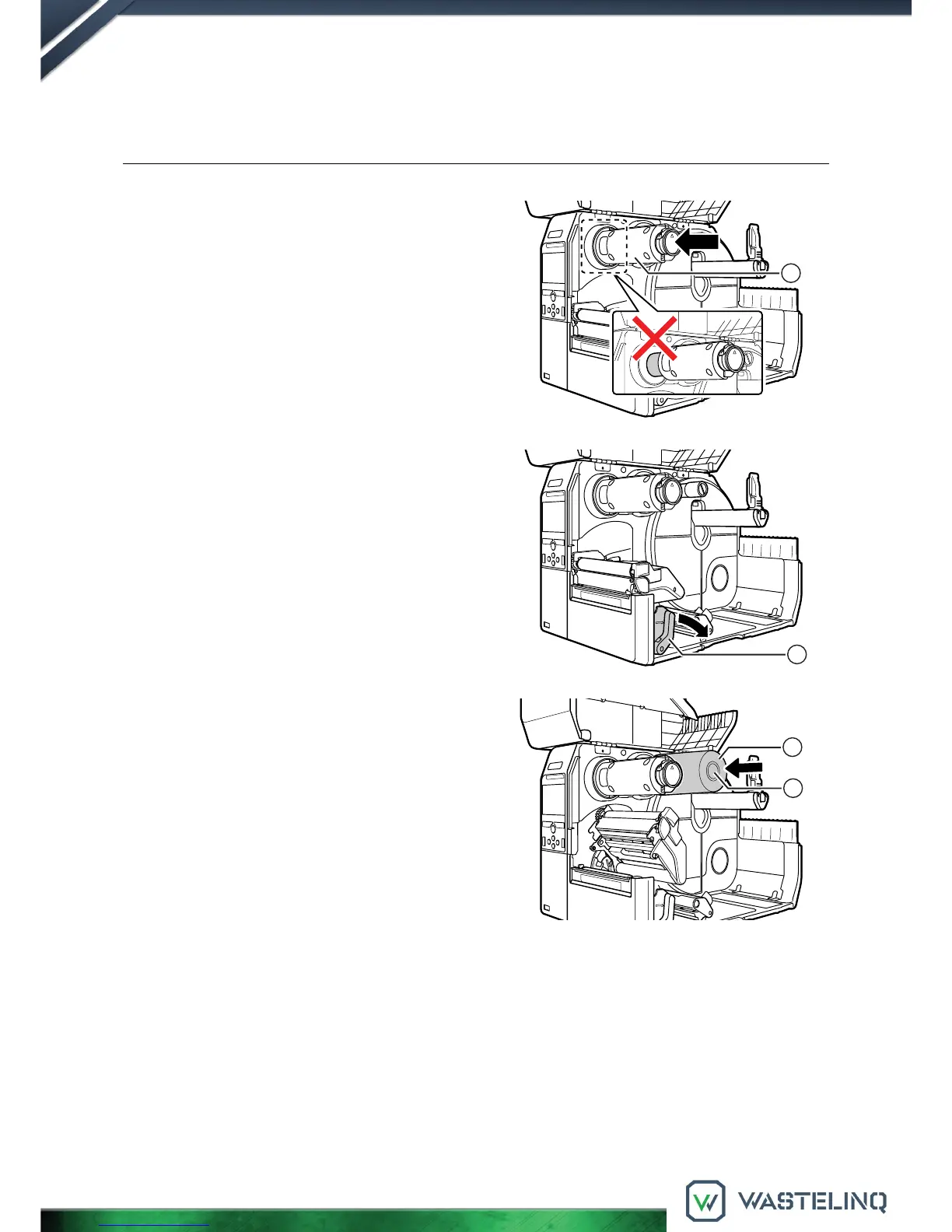 WASTELINQ