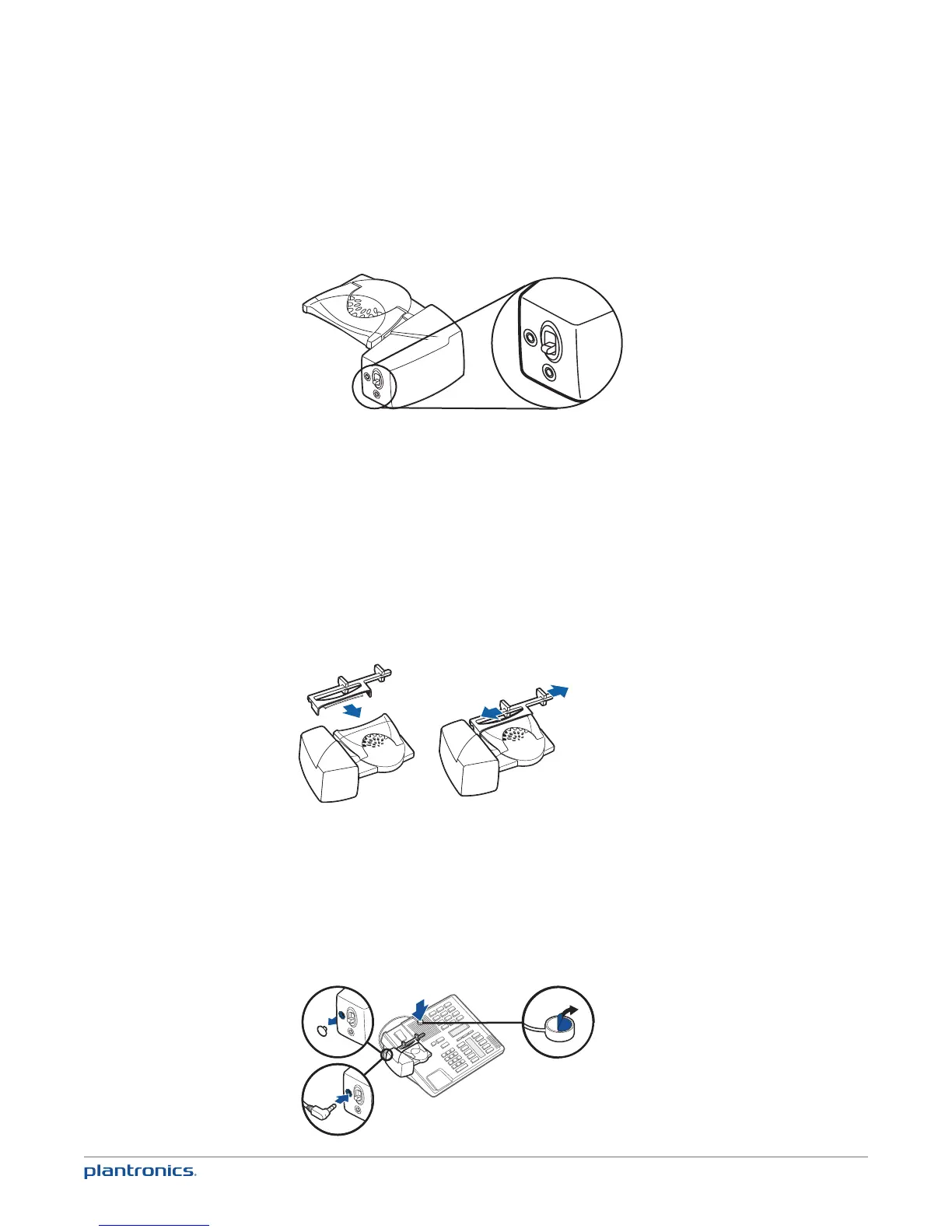 plantronics.