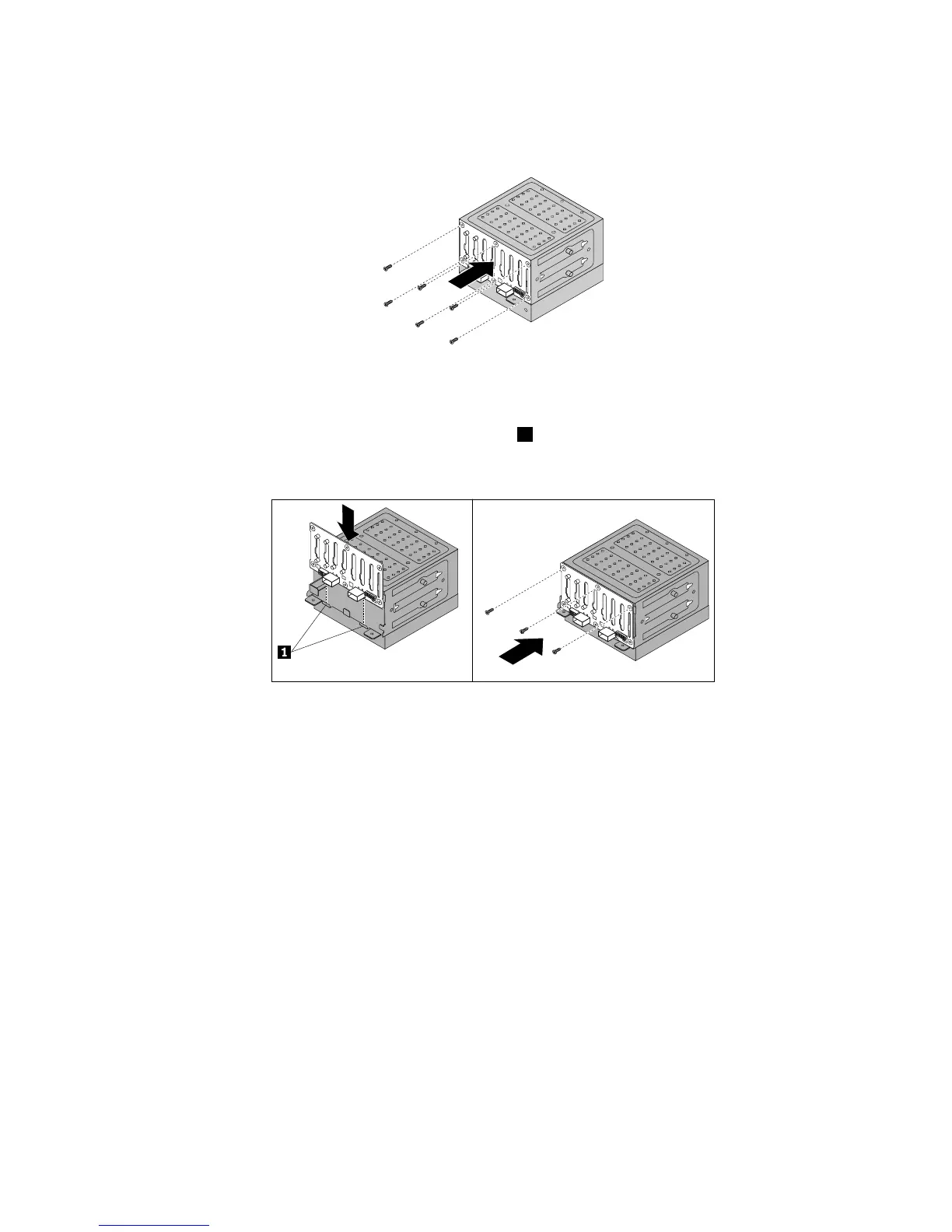 1