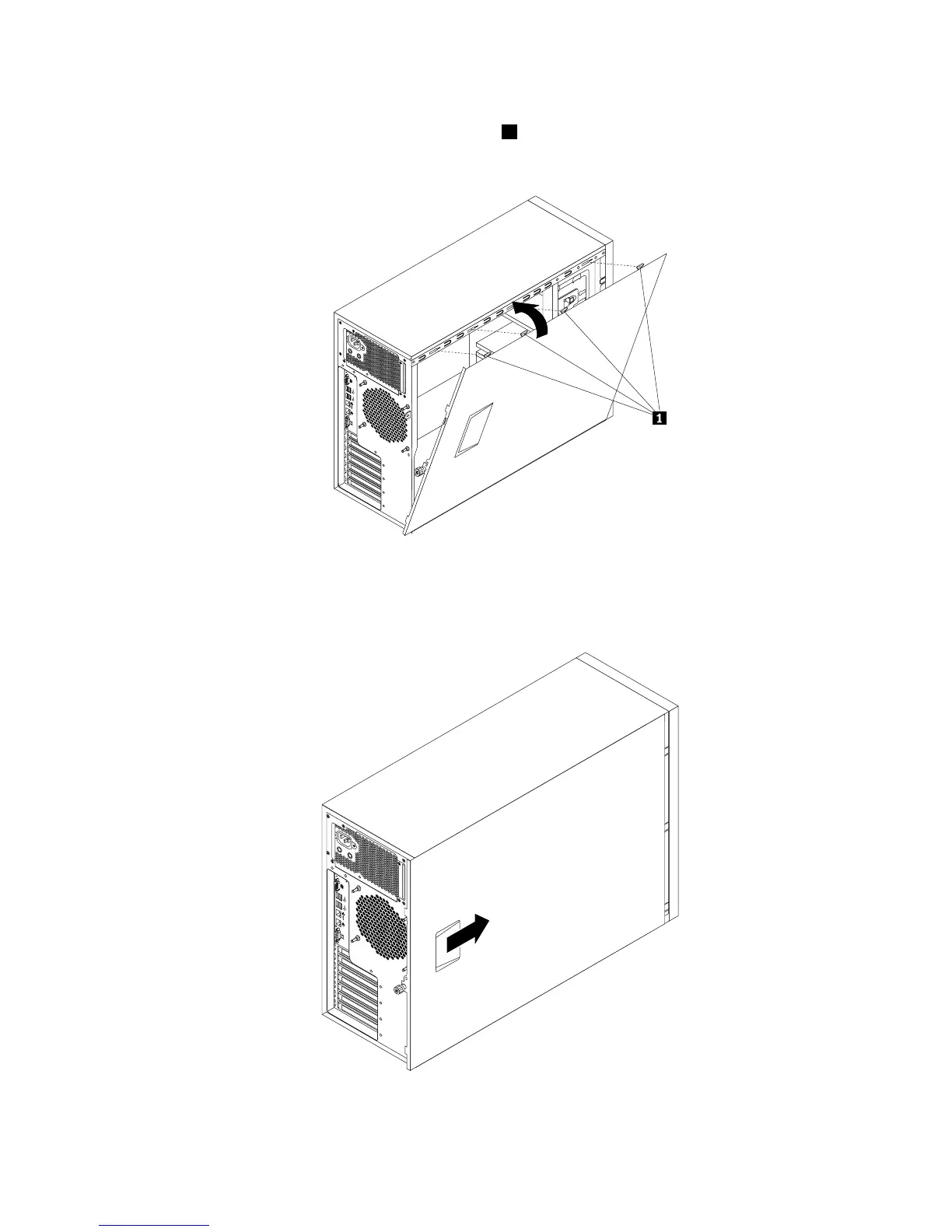 1