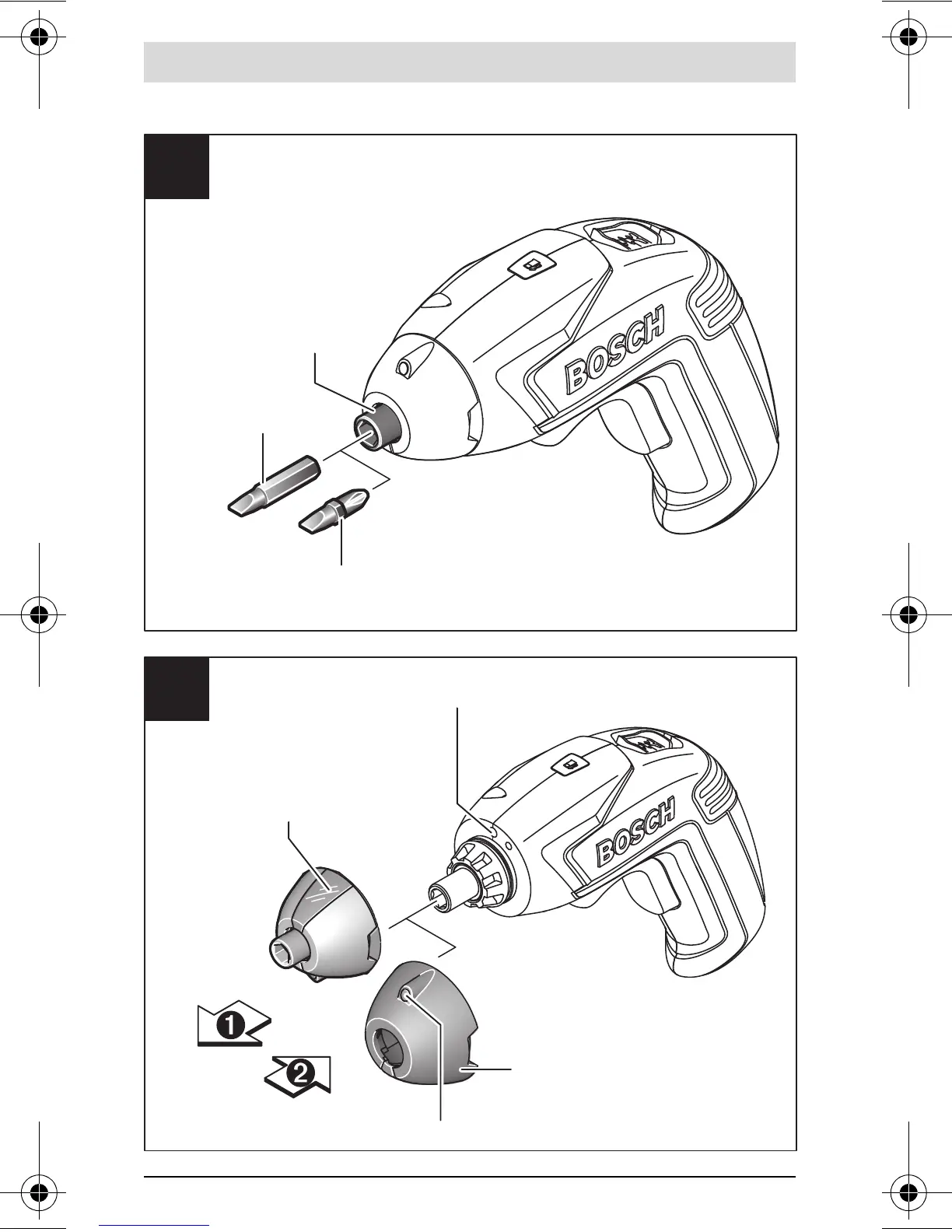 BOSCH

BOSCH

1

2