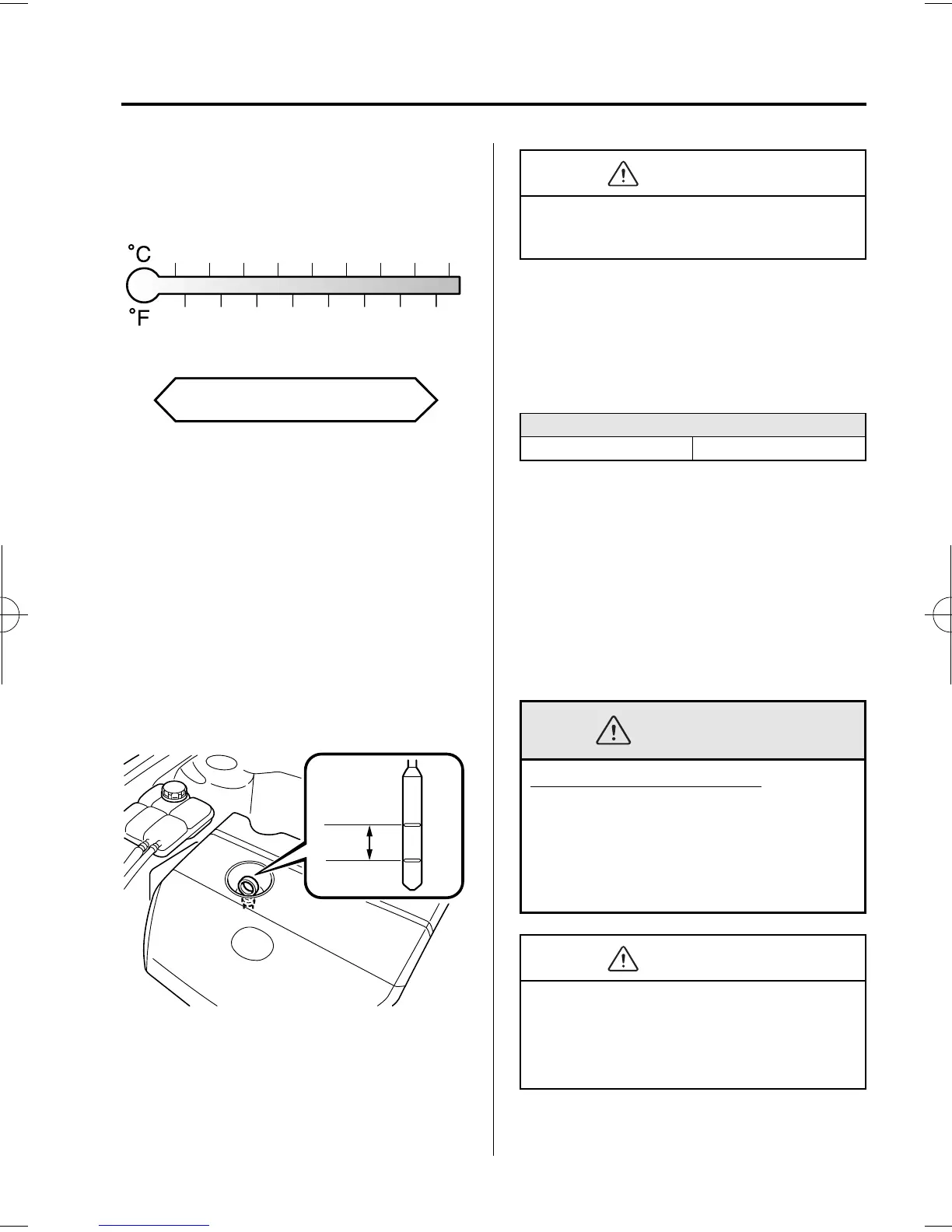 °C
°F