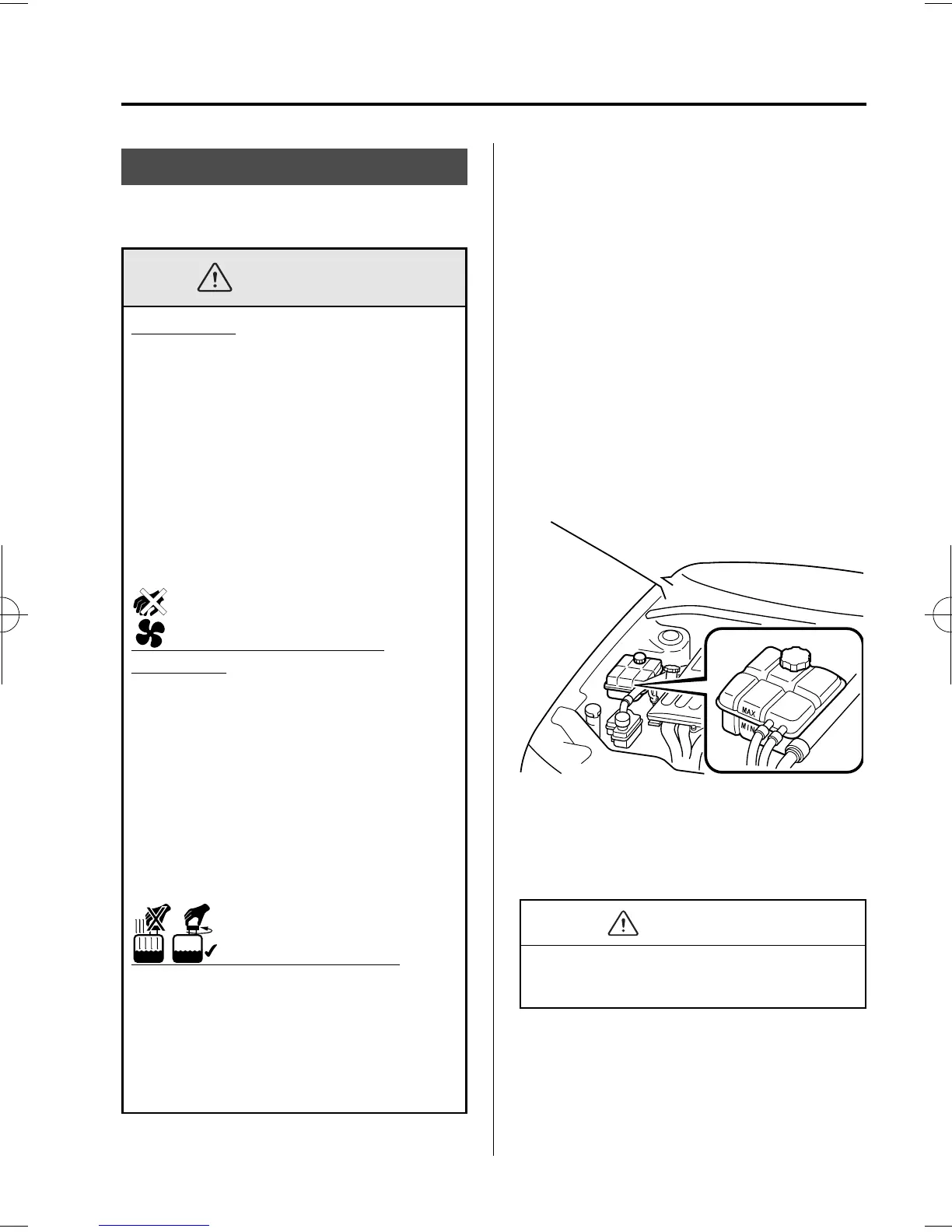 MAX

MIN