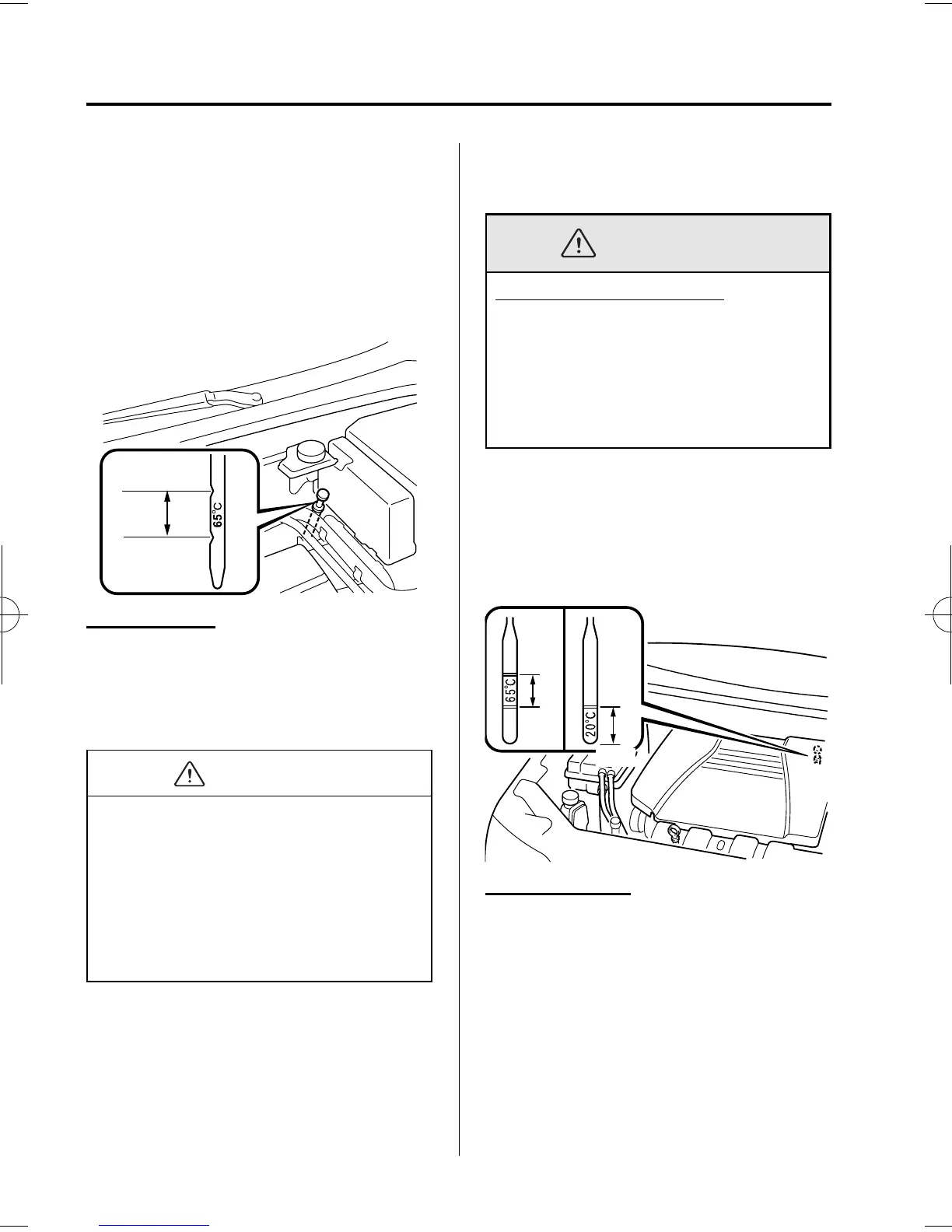 65°C

65°C

20°C