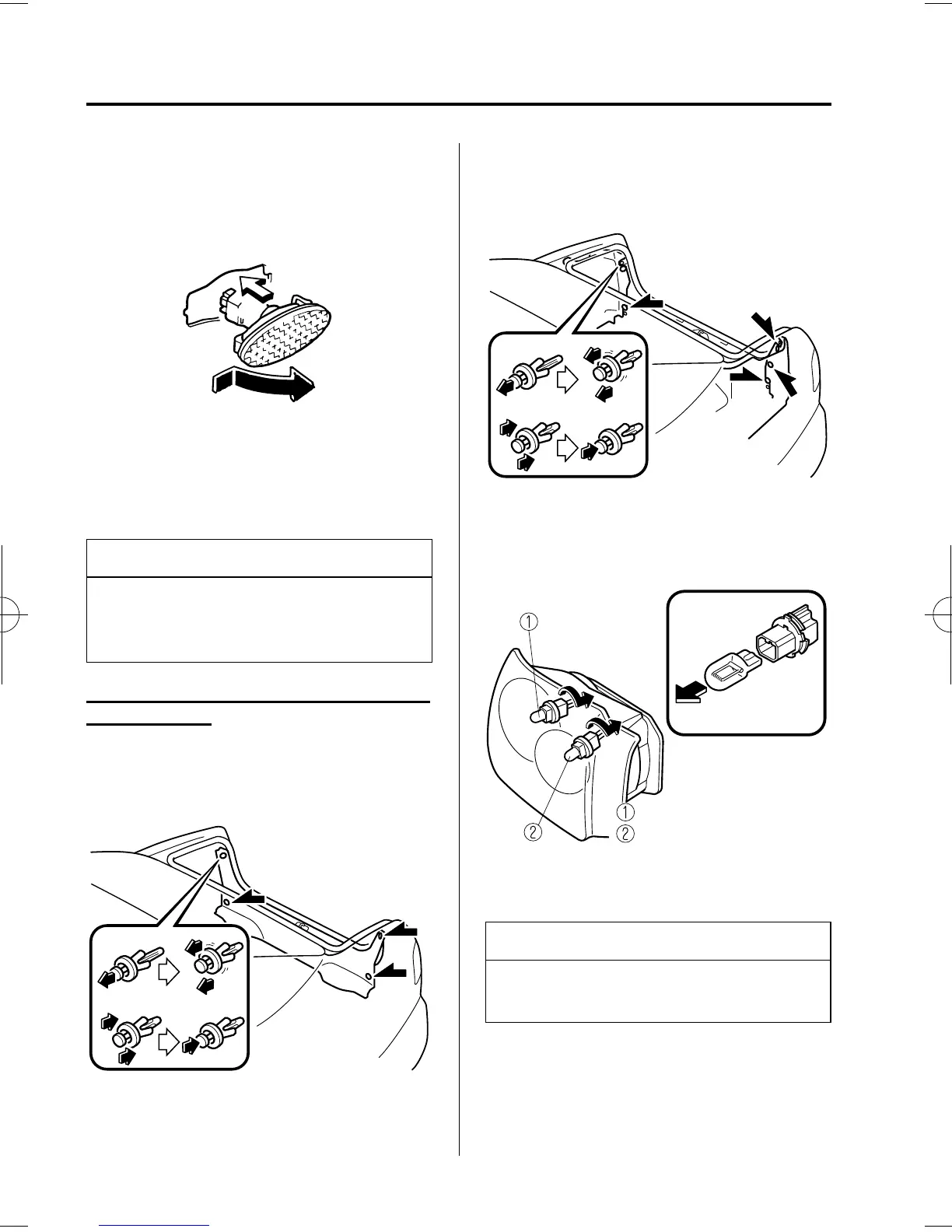 ①
②
①
②