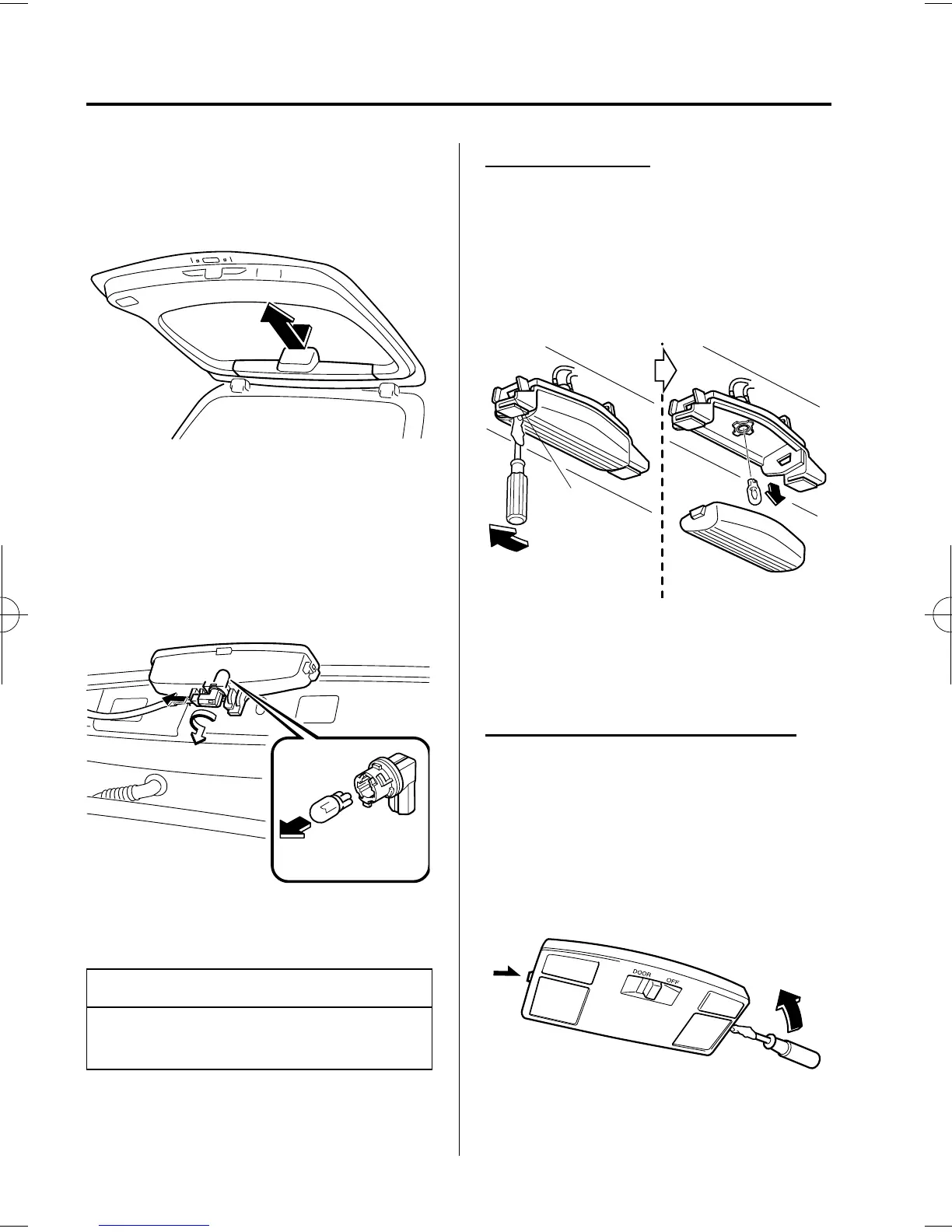 DOOR OFF