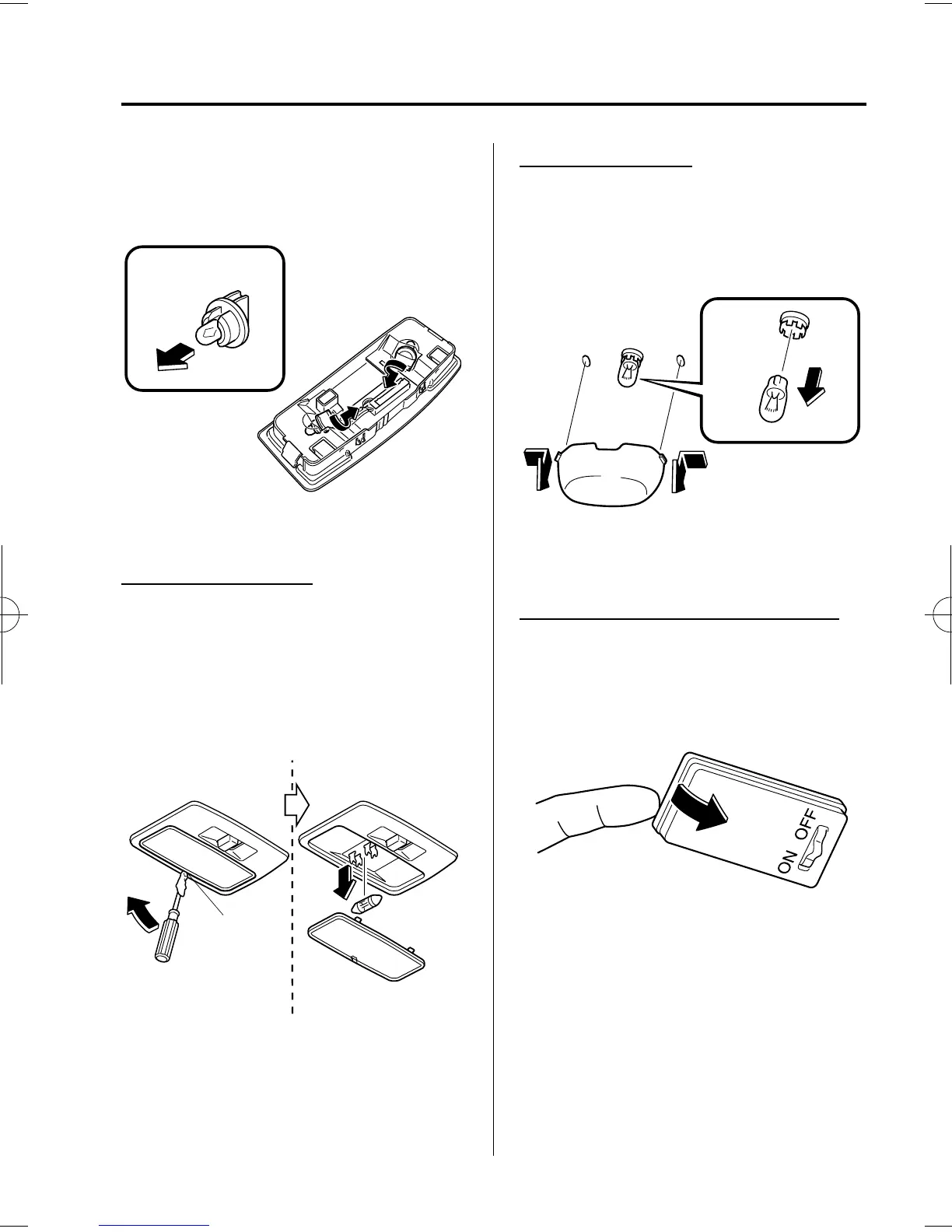 ON OFF