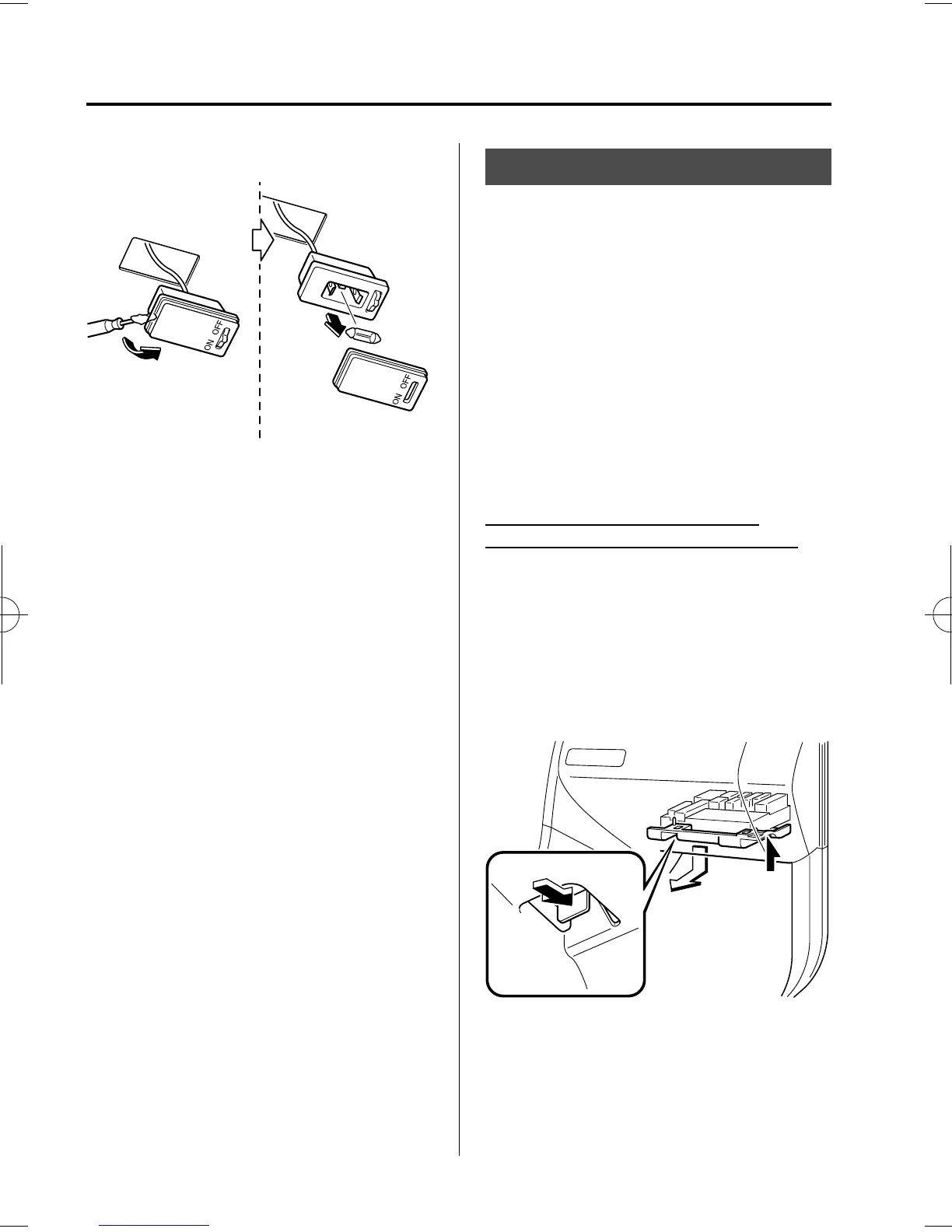 ON OFF

ON OFF