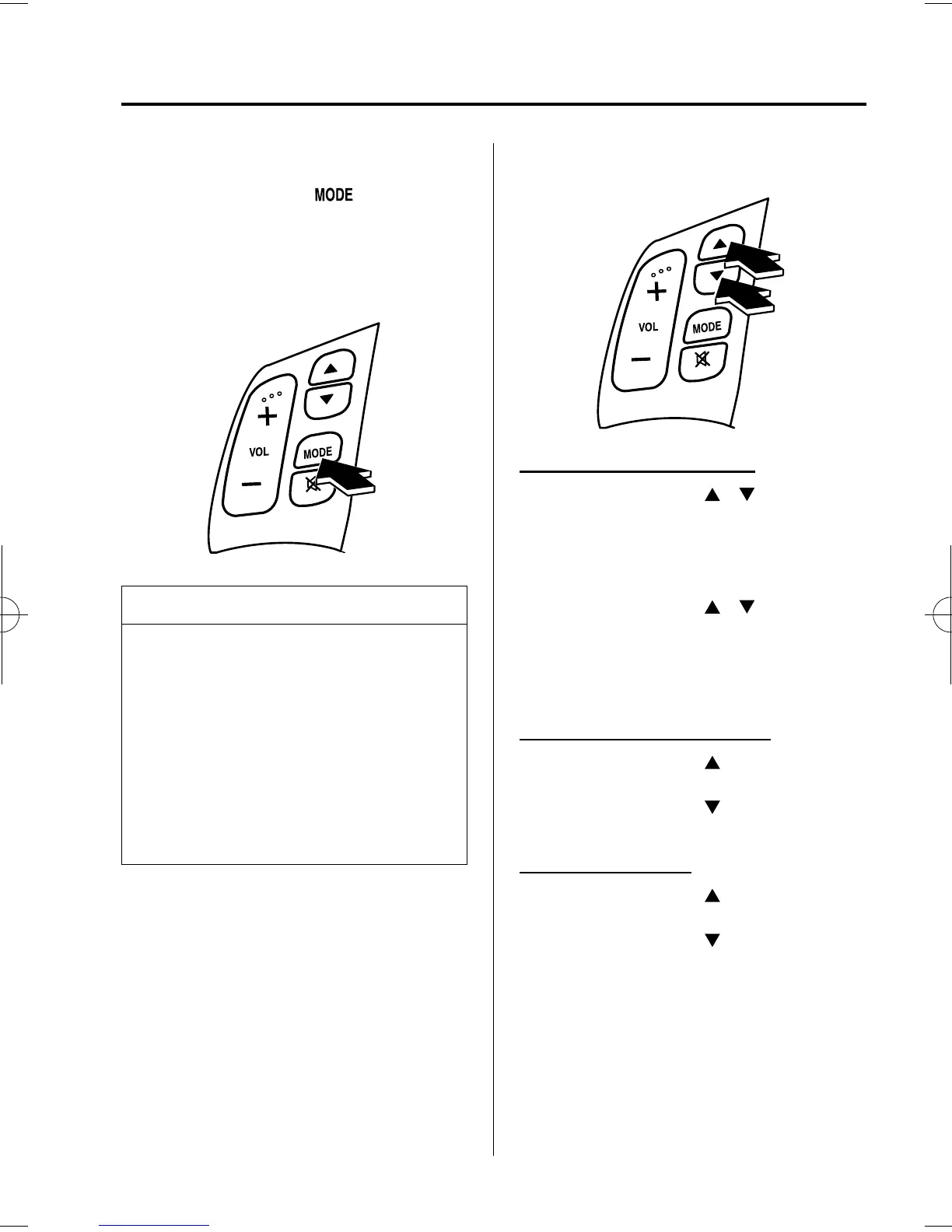 MODE

VOL
MODE

VOL
MODE