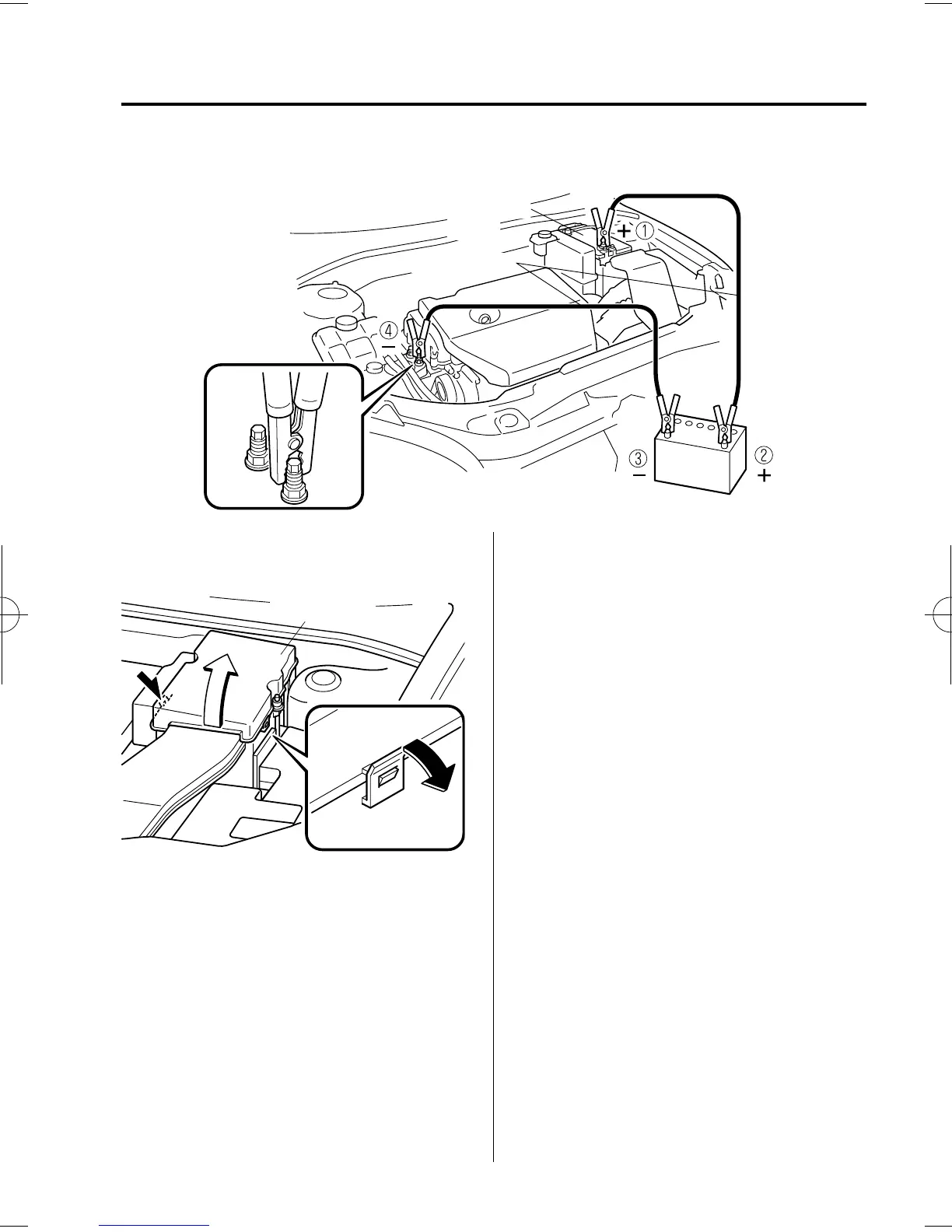 + ①

④
−

③
−

②
+