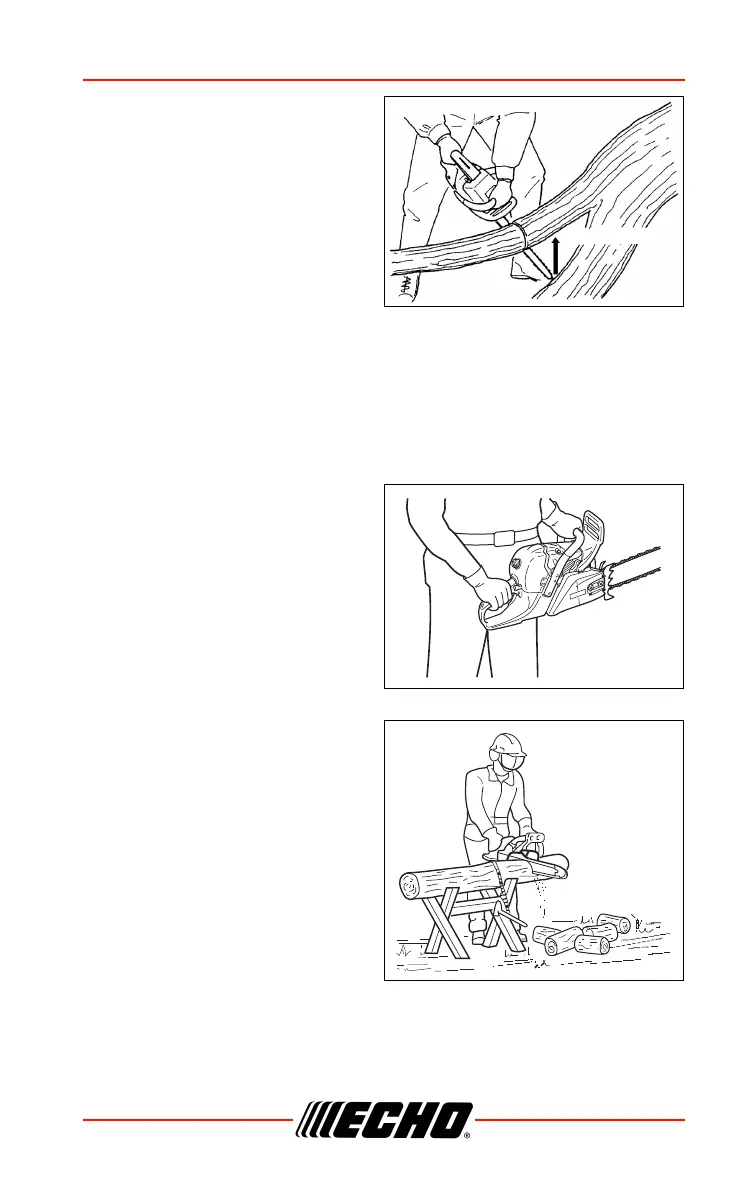 ECHO®