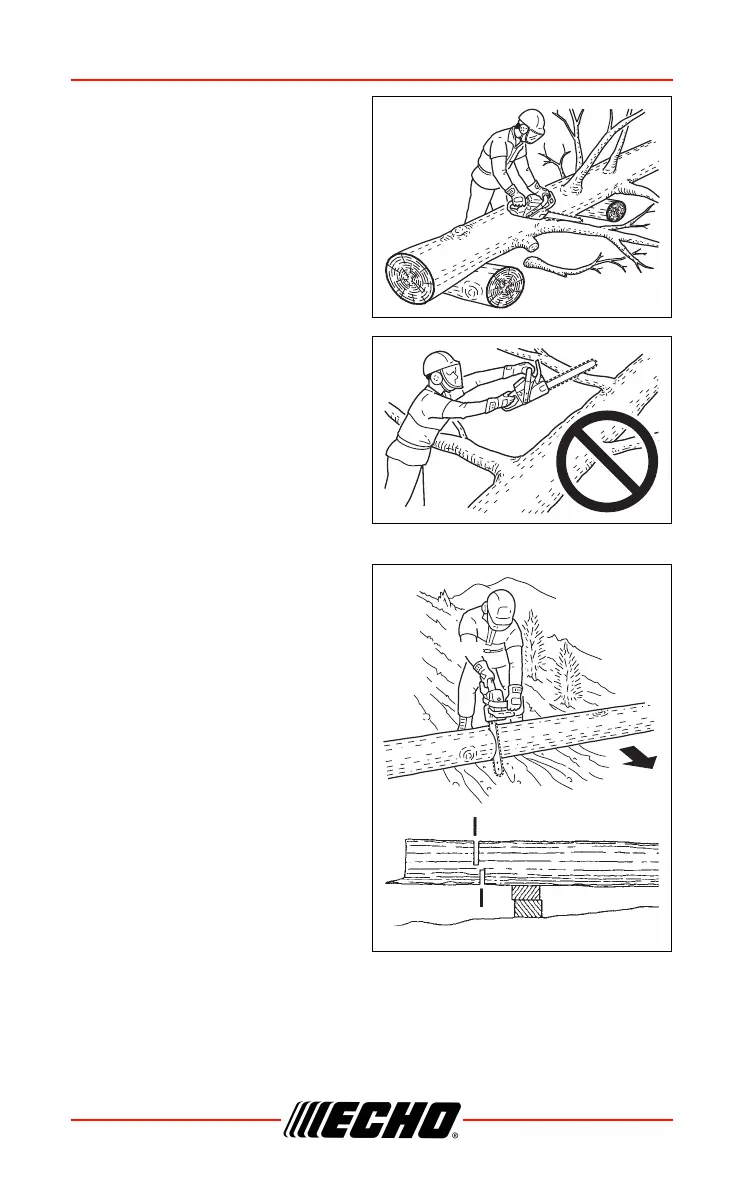 ECHO®