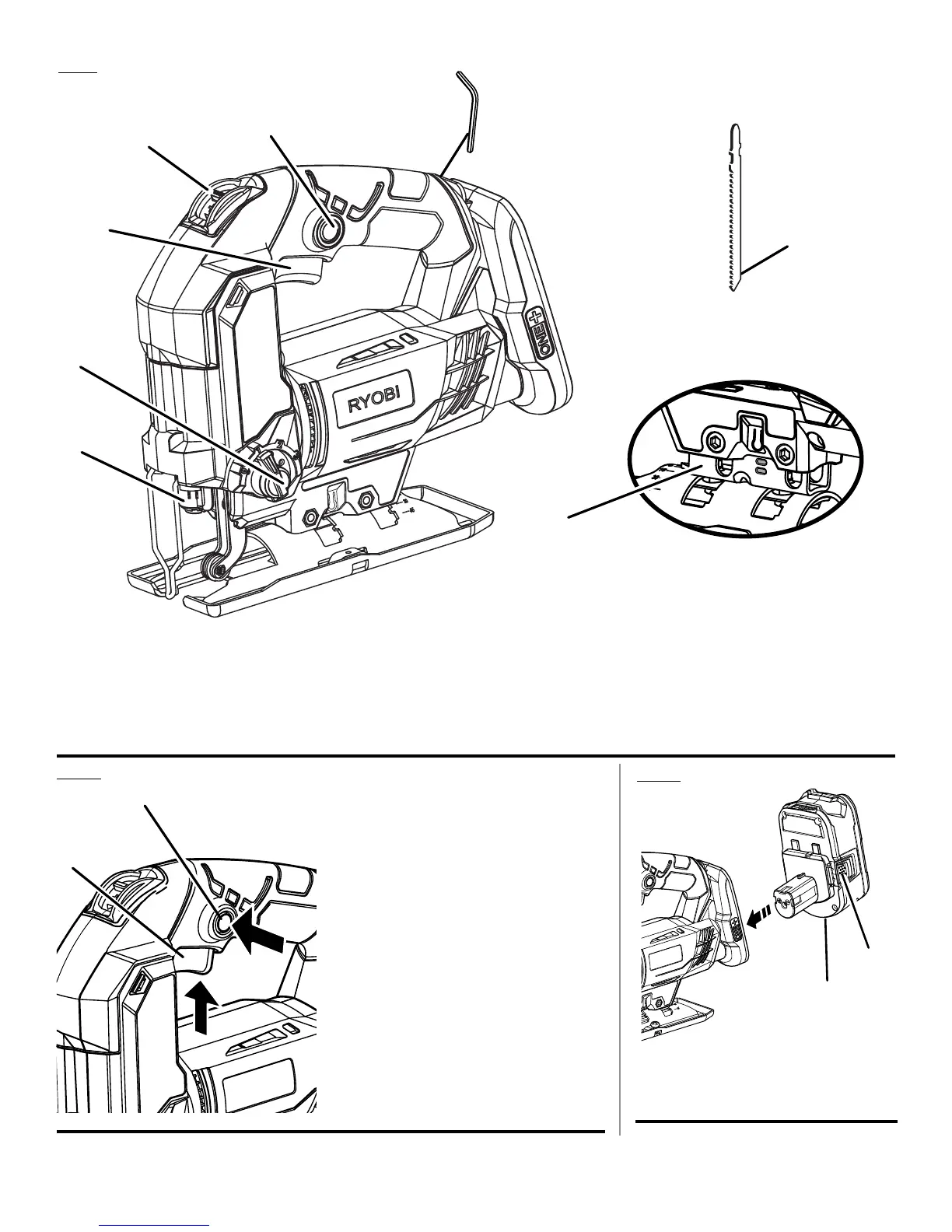 RYOBI

ONE+