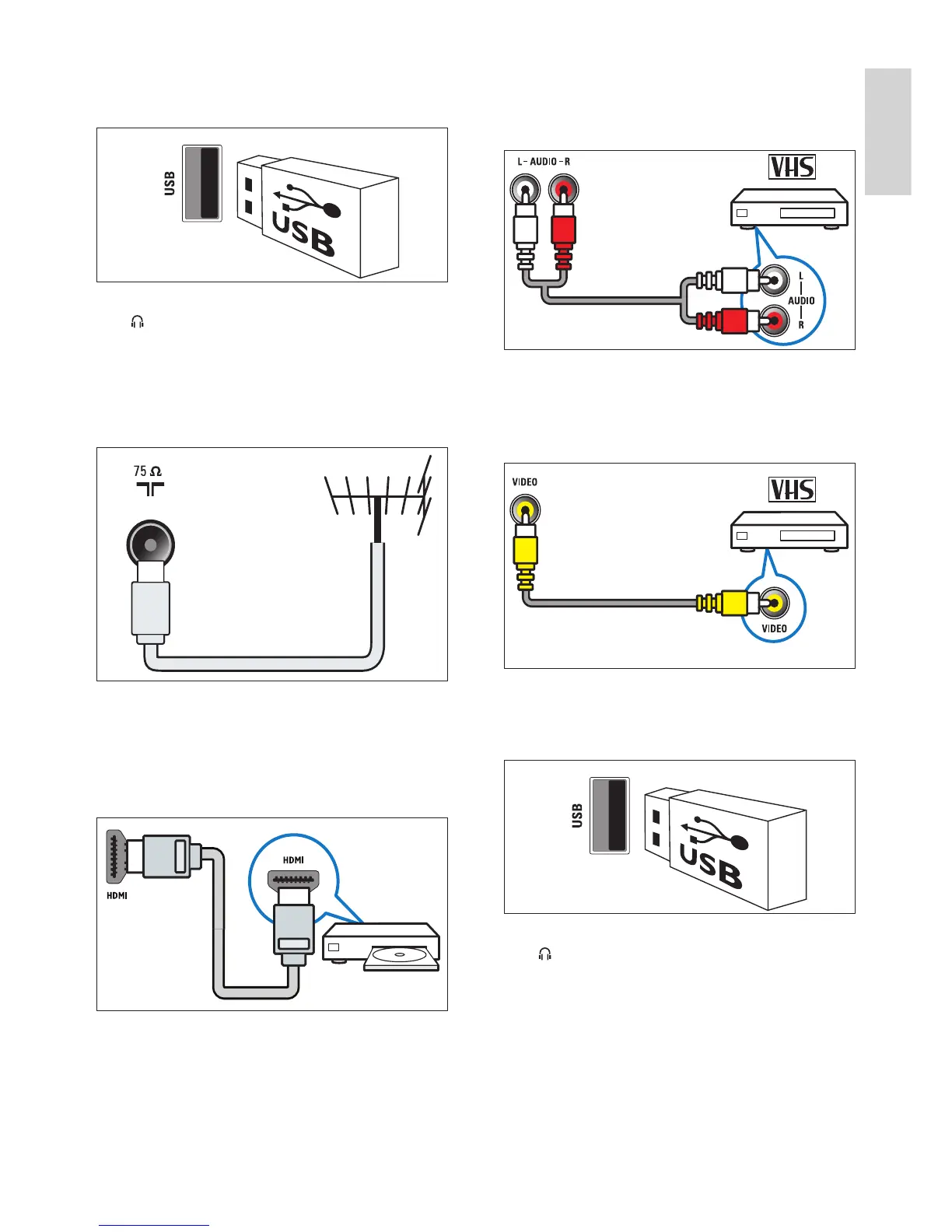 USB

USB

75 Ω

HDMI

HDMI

L - AUDIO - R

VHS

L
AUDIO
R

VIDEO

VHS

VIDEO

USB

USB