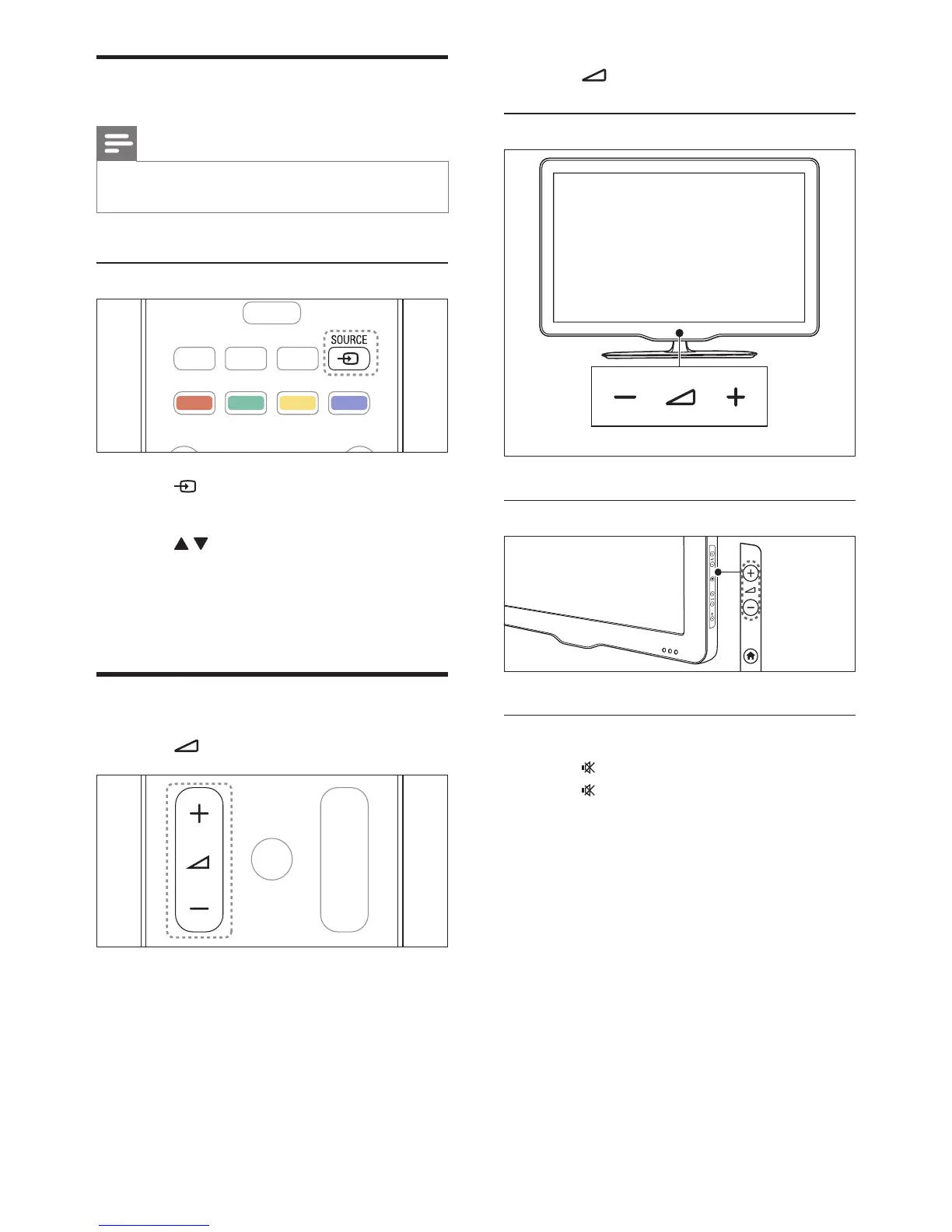 SOURCE