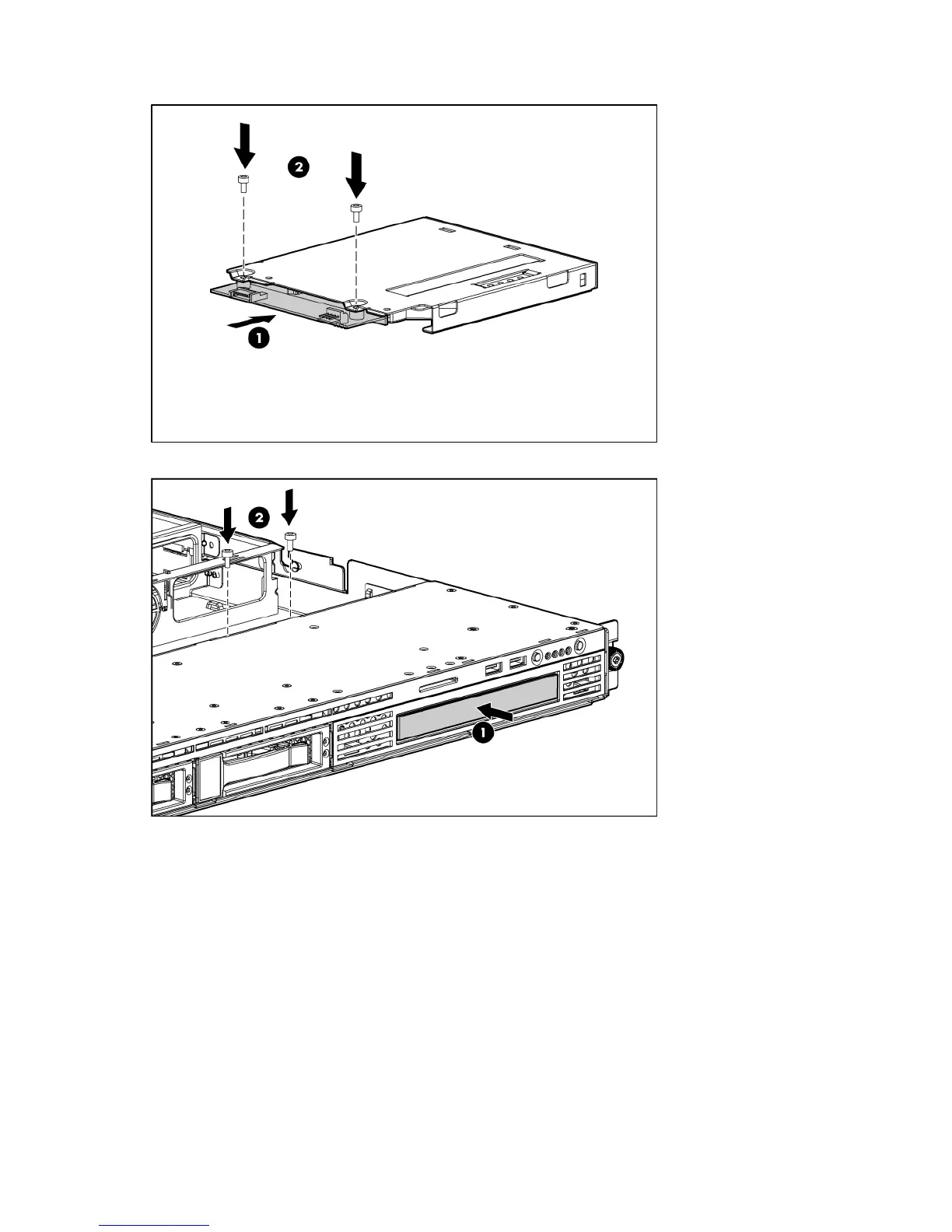 2

1

2

1