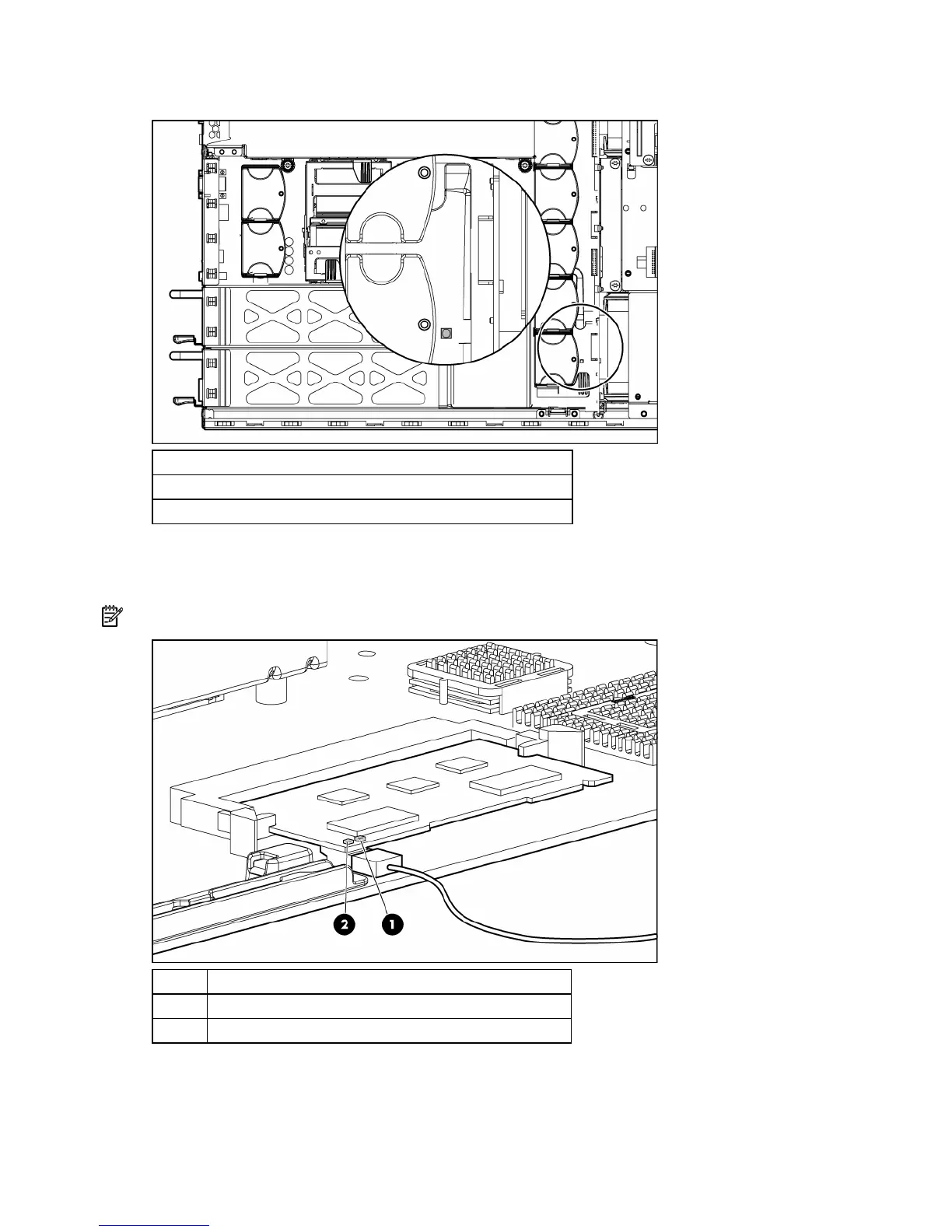 2

1