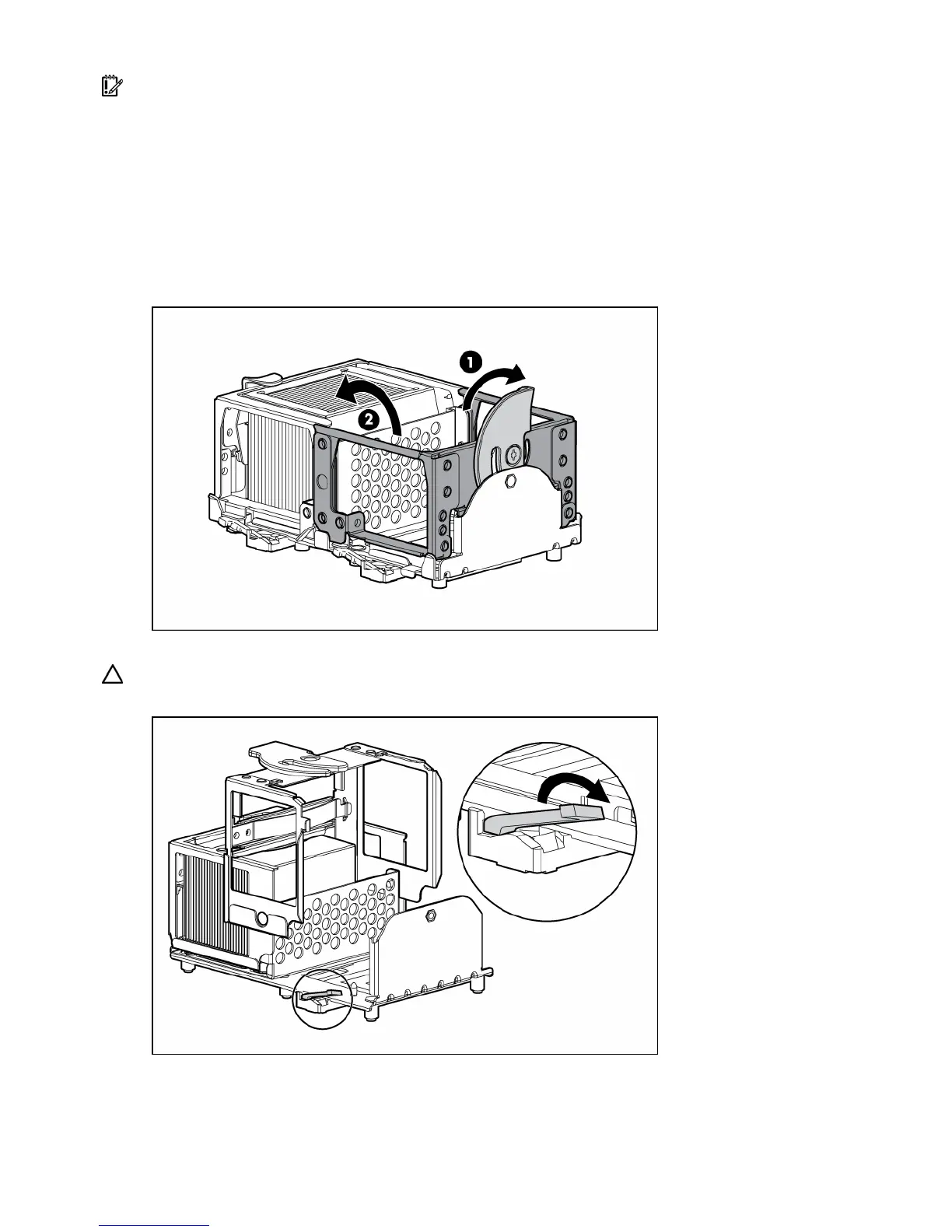 1

2