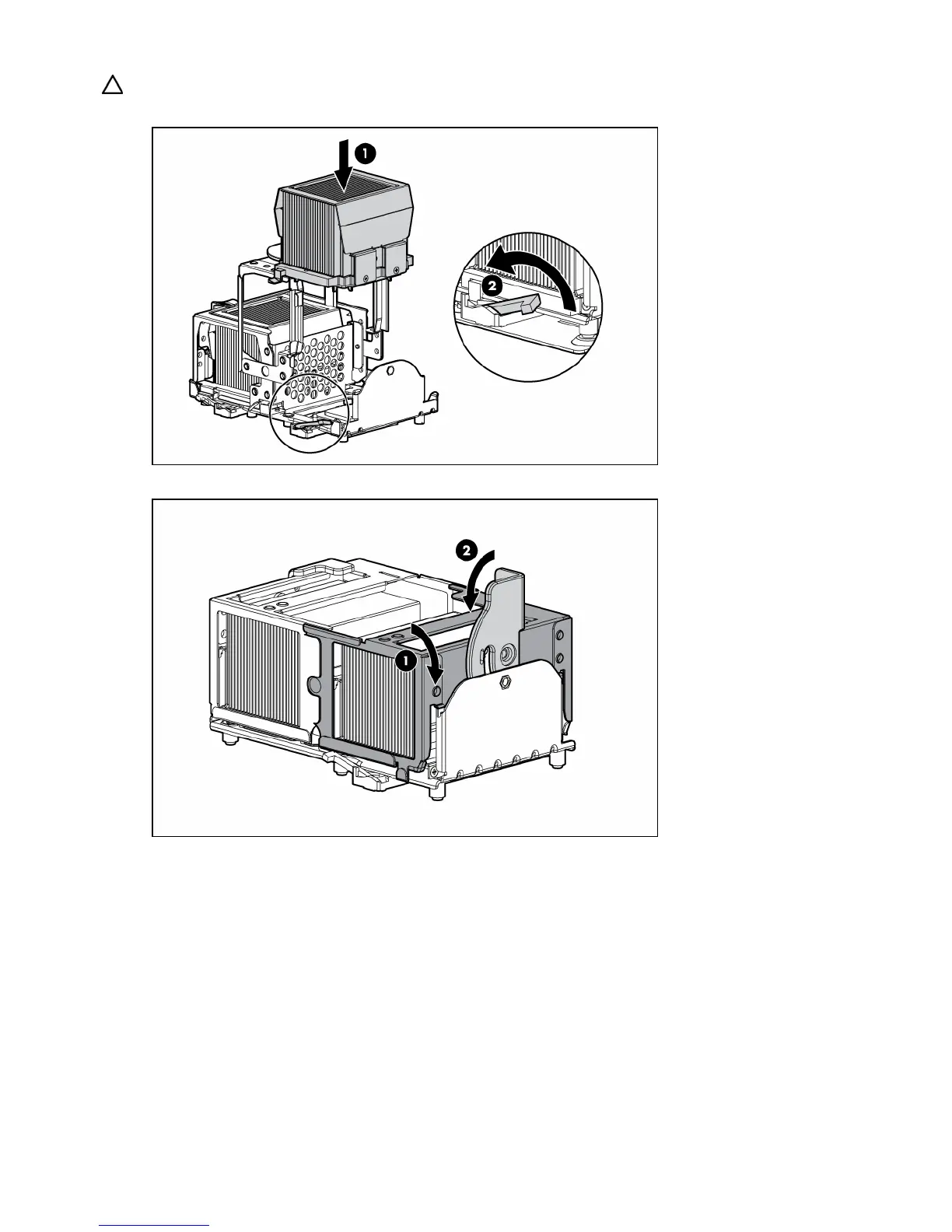 1

2

2

1