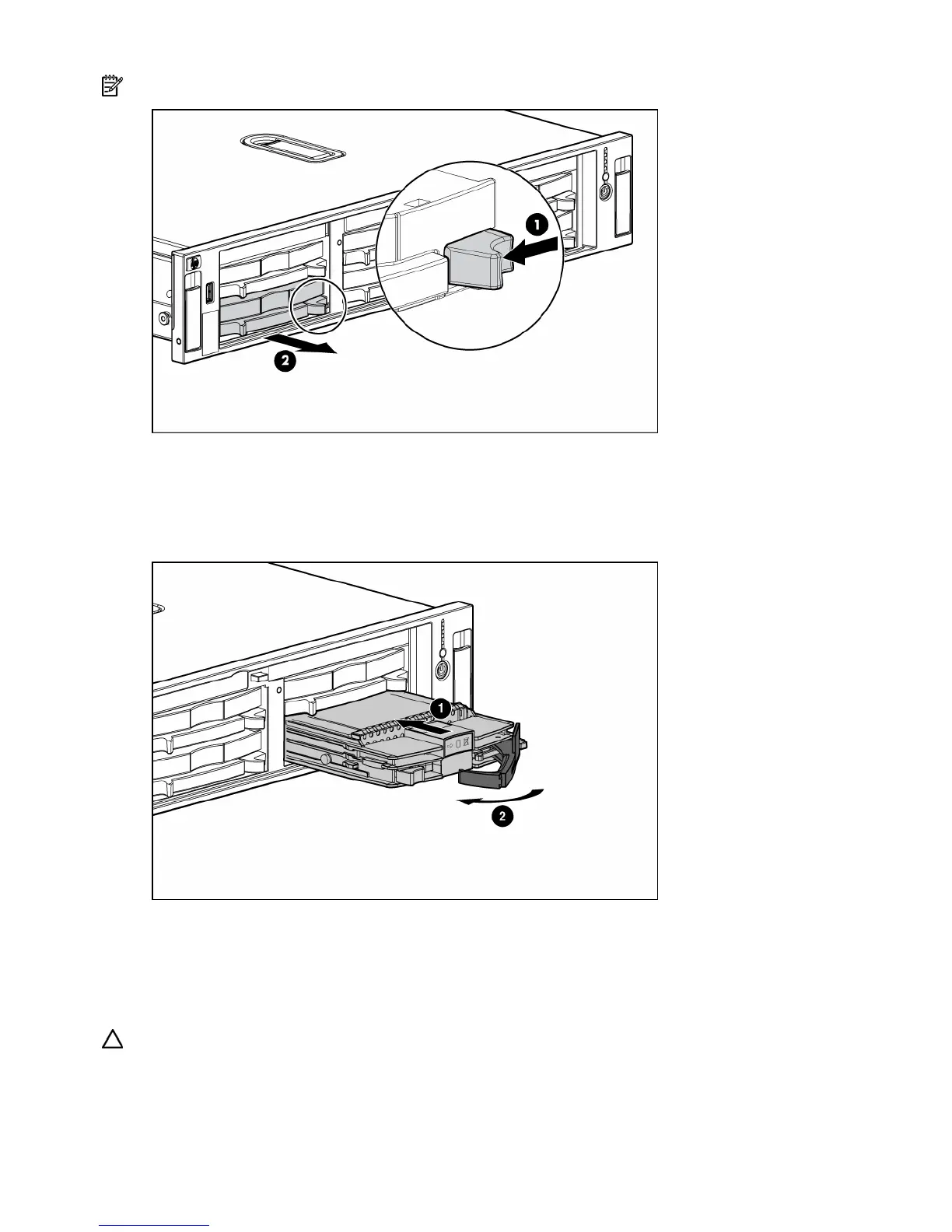 1

2

1

2