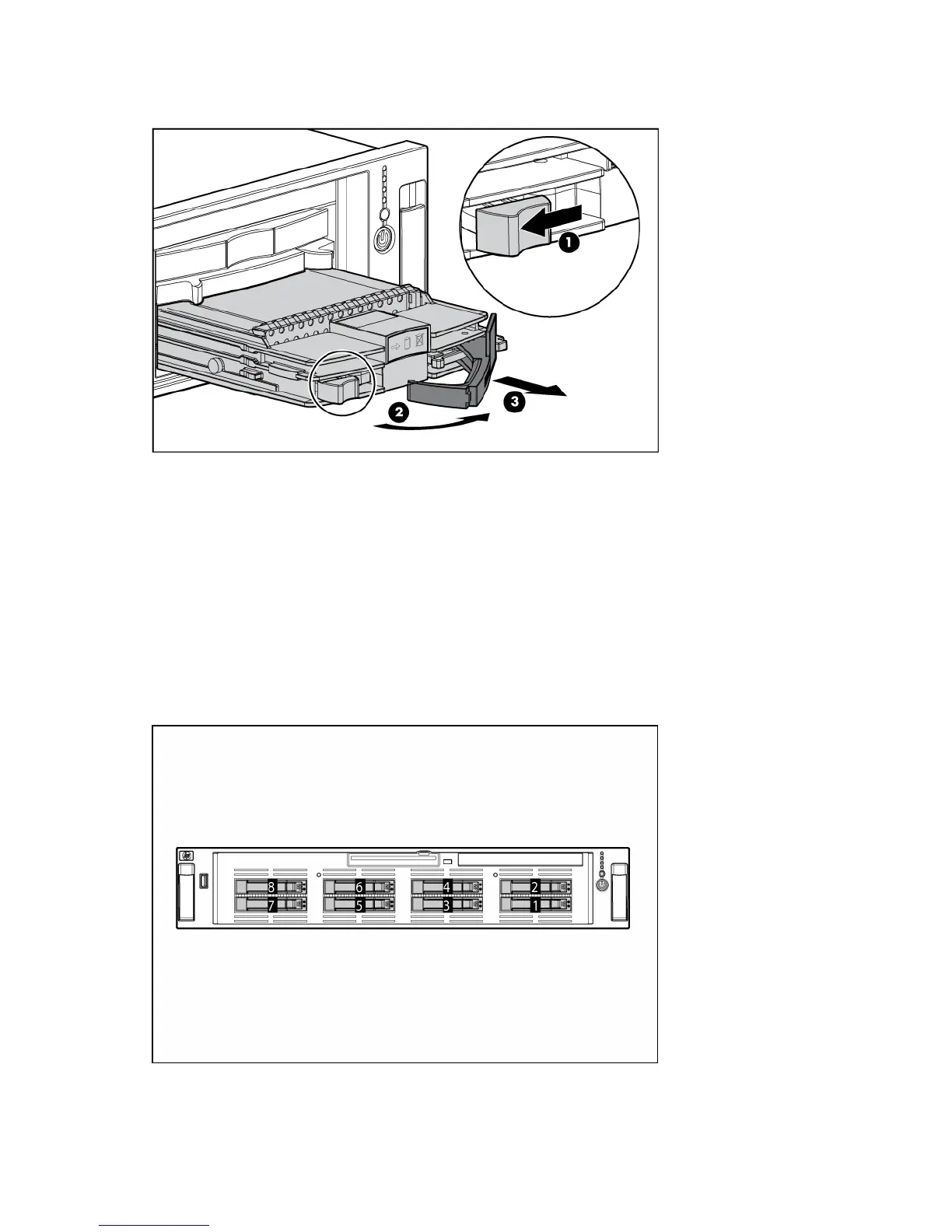 1

2

3

8
7
6
5
4
3
2
1