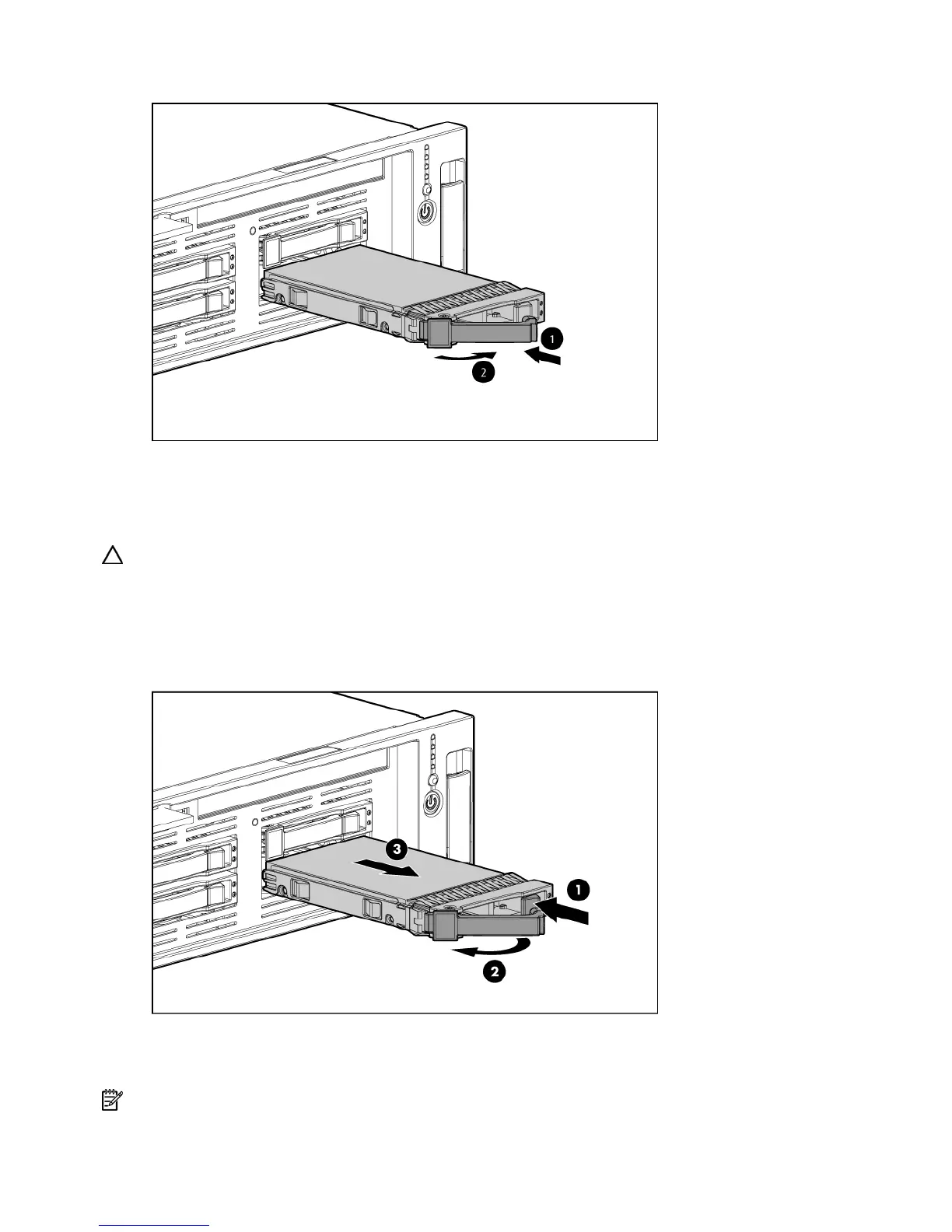 1
2

3
1
2