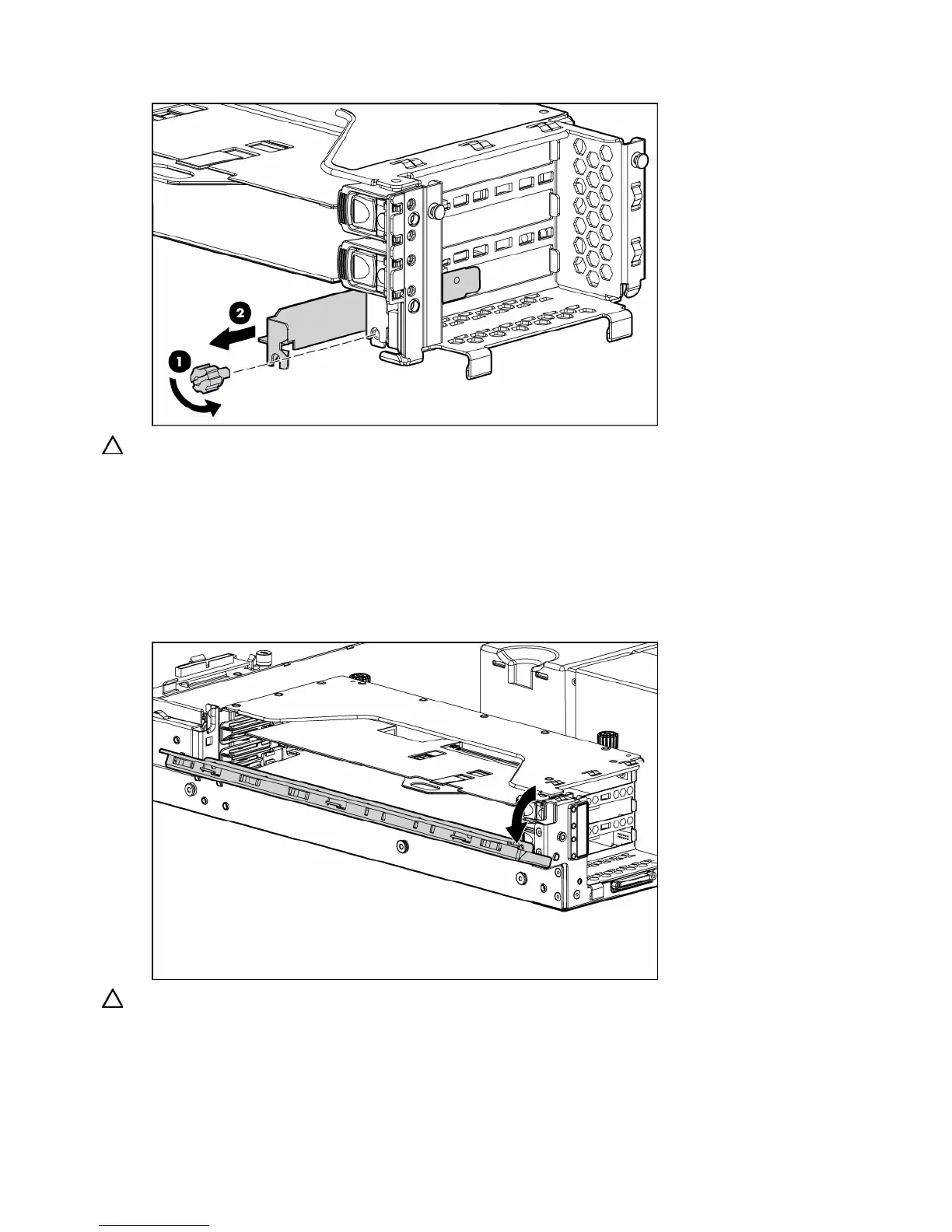 2

1