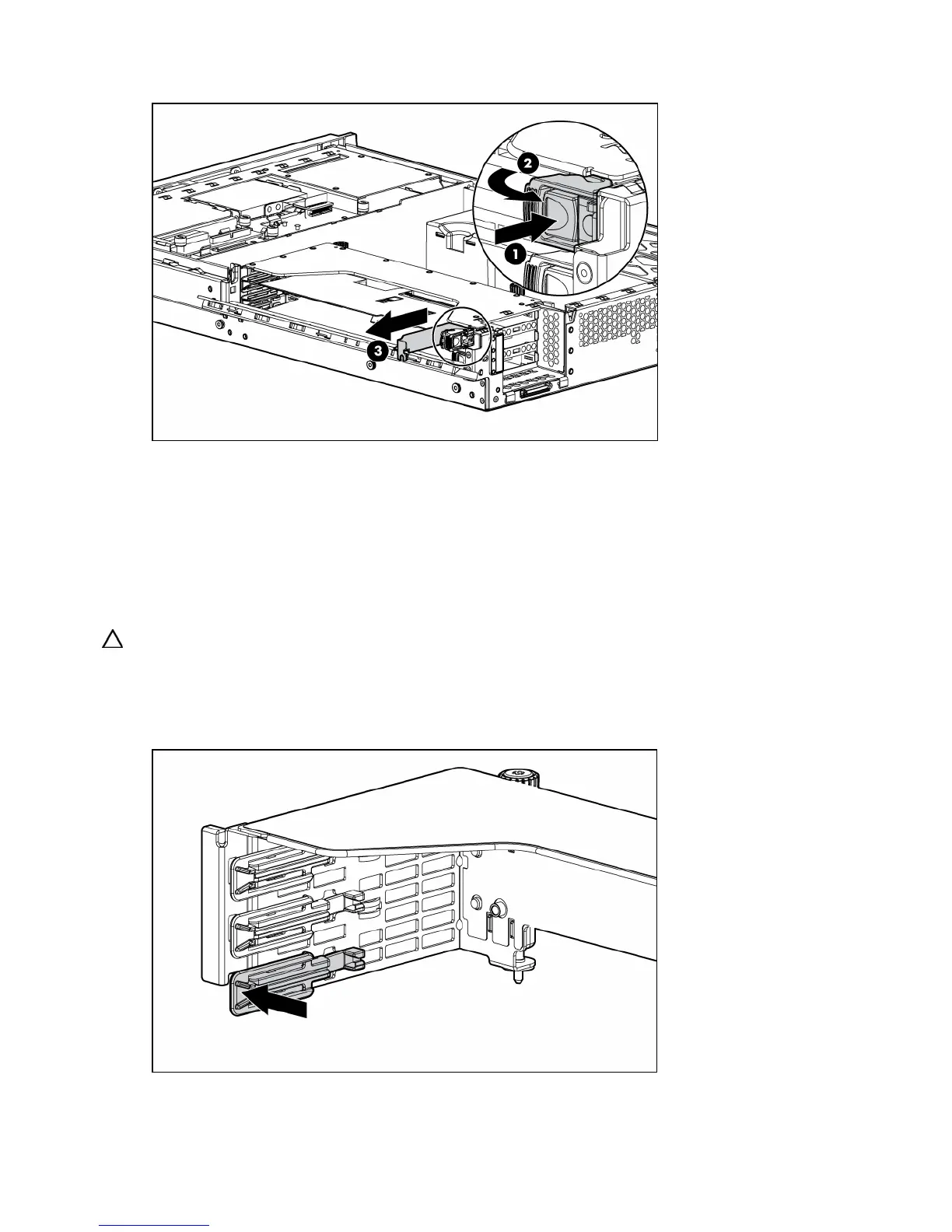 2

1

3