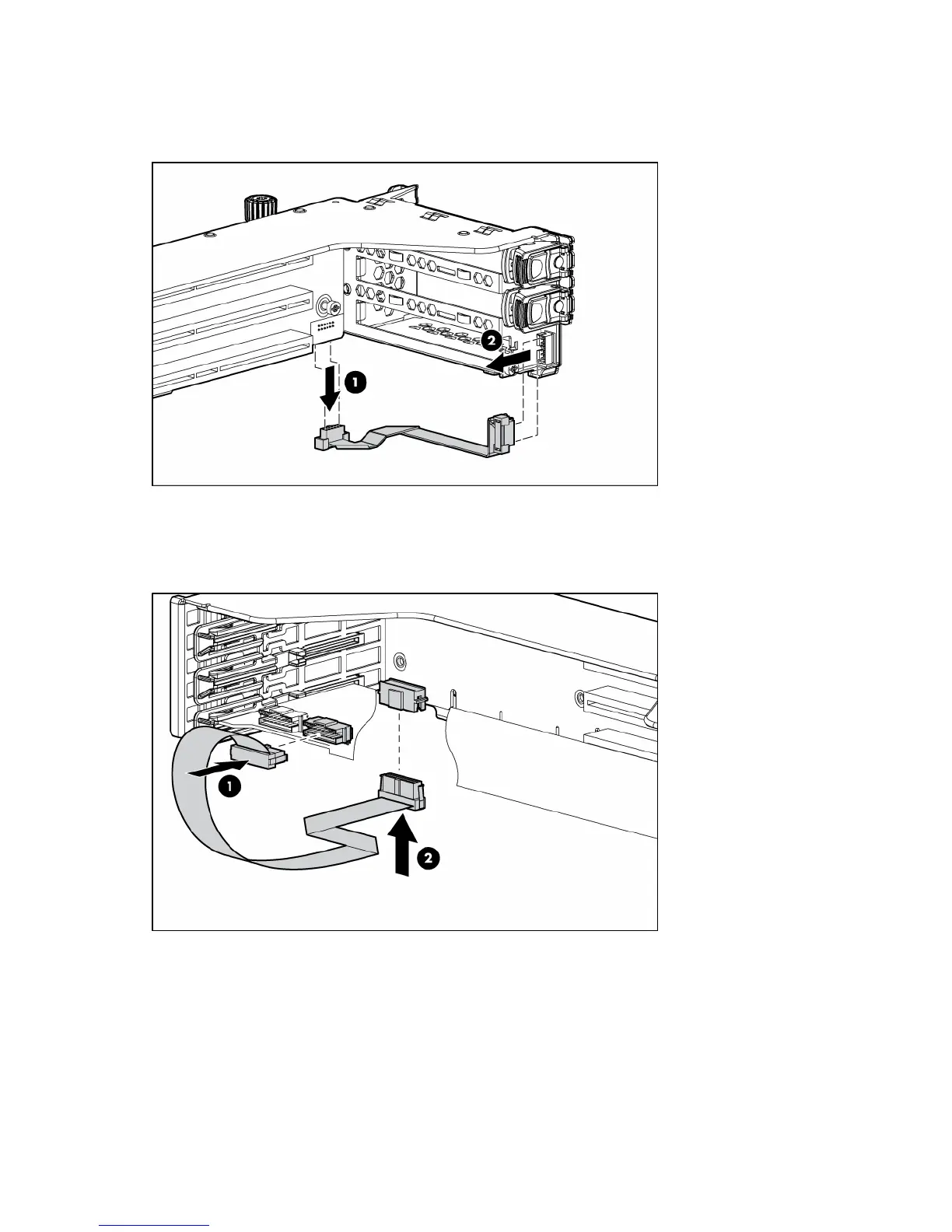 1

2

1

2