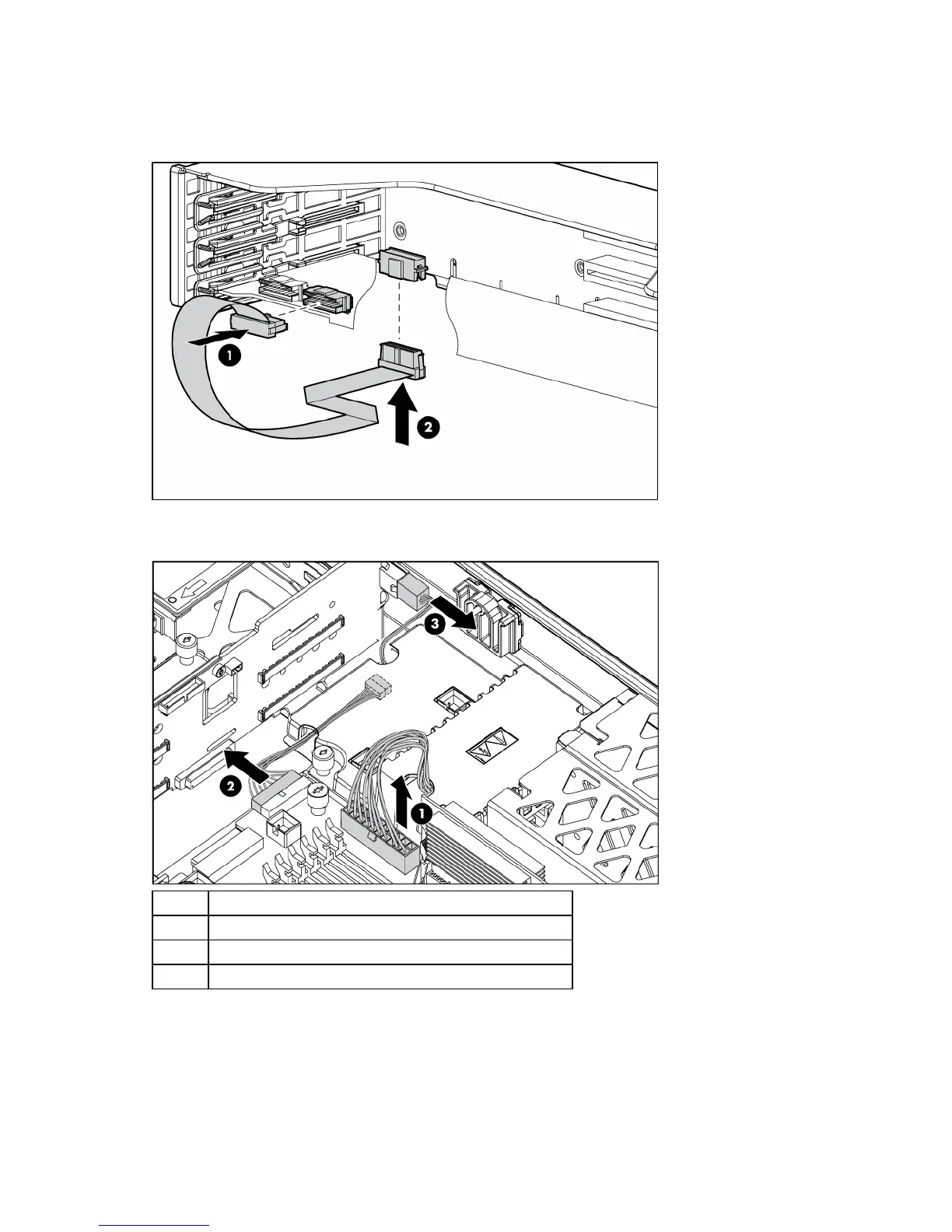 1

2

3

2

1