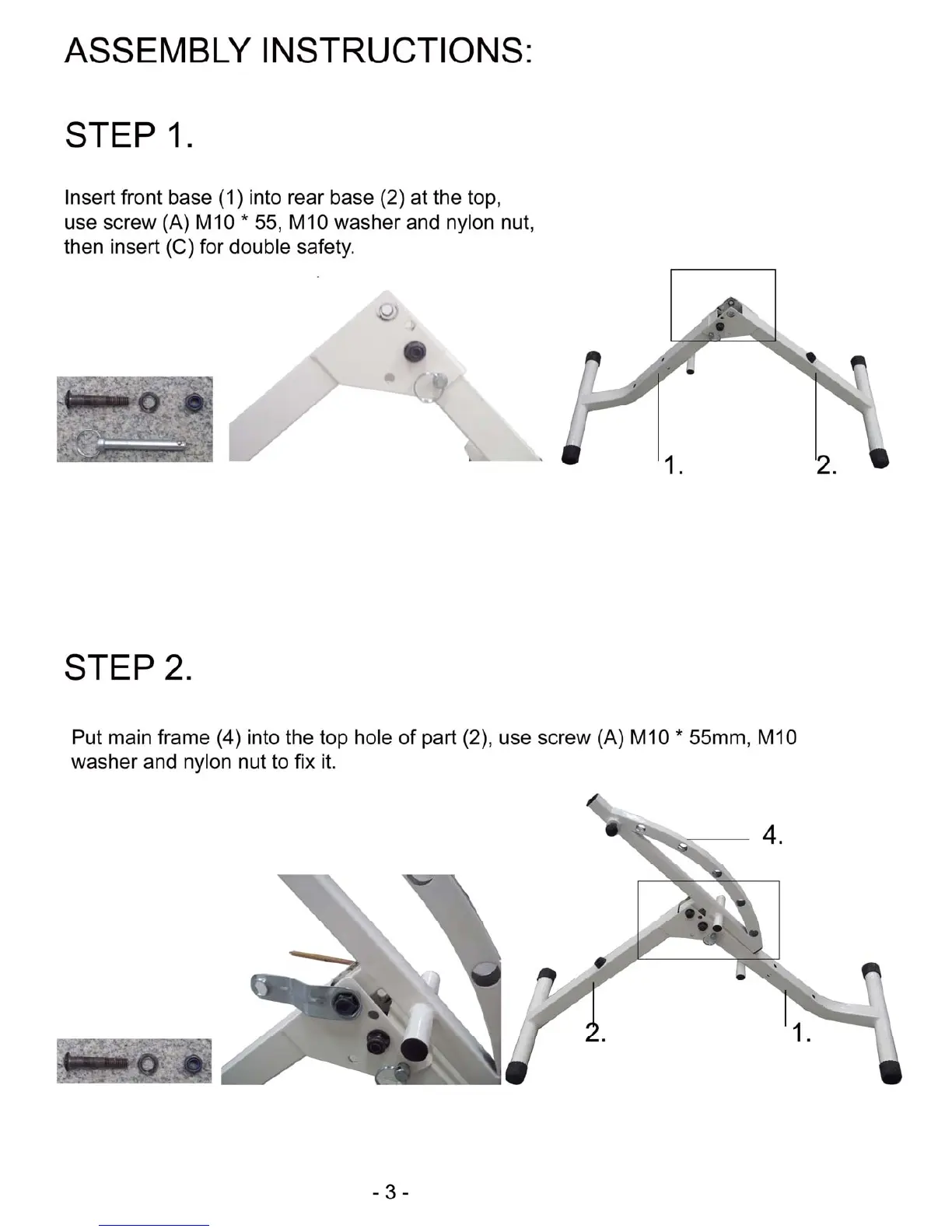 ASSEMBLY INSTRUCTIONS:

STEP 1.

Insert front base (1) into rear base (2) at the top, use screw (A) M10 * 55, M10 washer and nylon nut, then insert (C) for double safety.

1.

2.

STEP 2.

Put main frame (4) into the top hole of part (2), use screw (A) M10 * 55mm, M10 washer and nylon nut to fix it.

4.

2.

1.

- 3 -