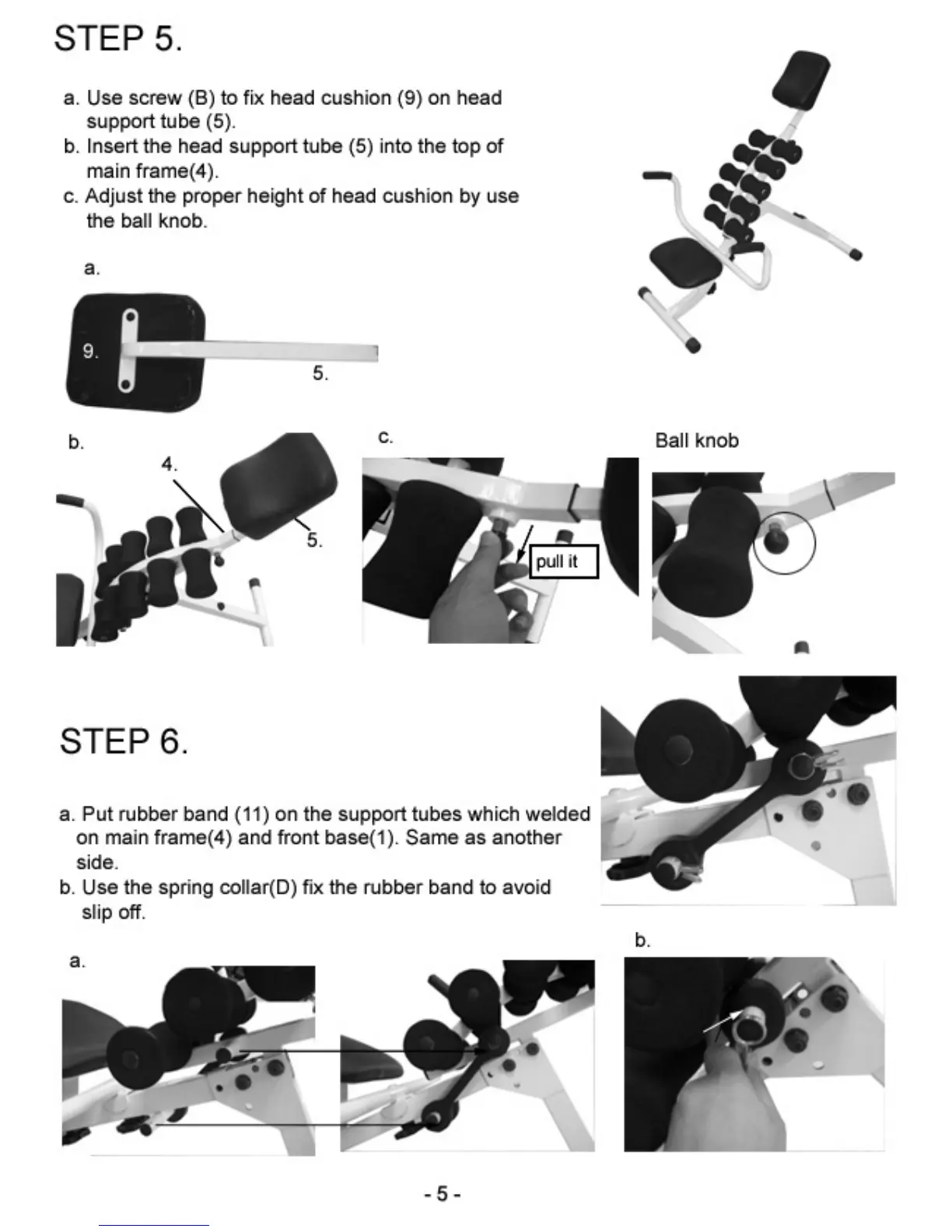 STEP 5.

a. Use screw (B) to fix head cushion (9) on head support tube (5).
b. Insert the head support tube (5) into the top of main frame(4).
c. Adjust the proper height of head cushion by use the ball knob.

a.

9.

5.

b.

4.

5.

c.

pull it

Ball knob

STEP 6.

a. Put rubber band (11) on the support tubes which welded on main frame(4) and front base(1). Same as another side.
b. Use the spring collar(D) fix the rubber band to avoid slip off.

a.

b.

- 5 -