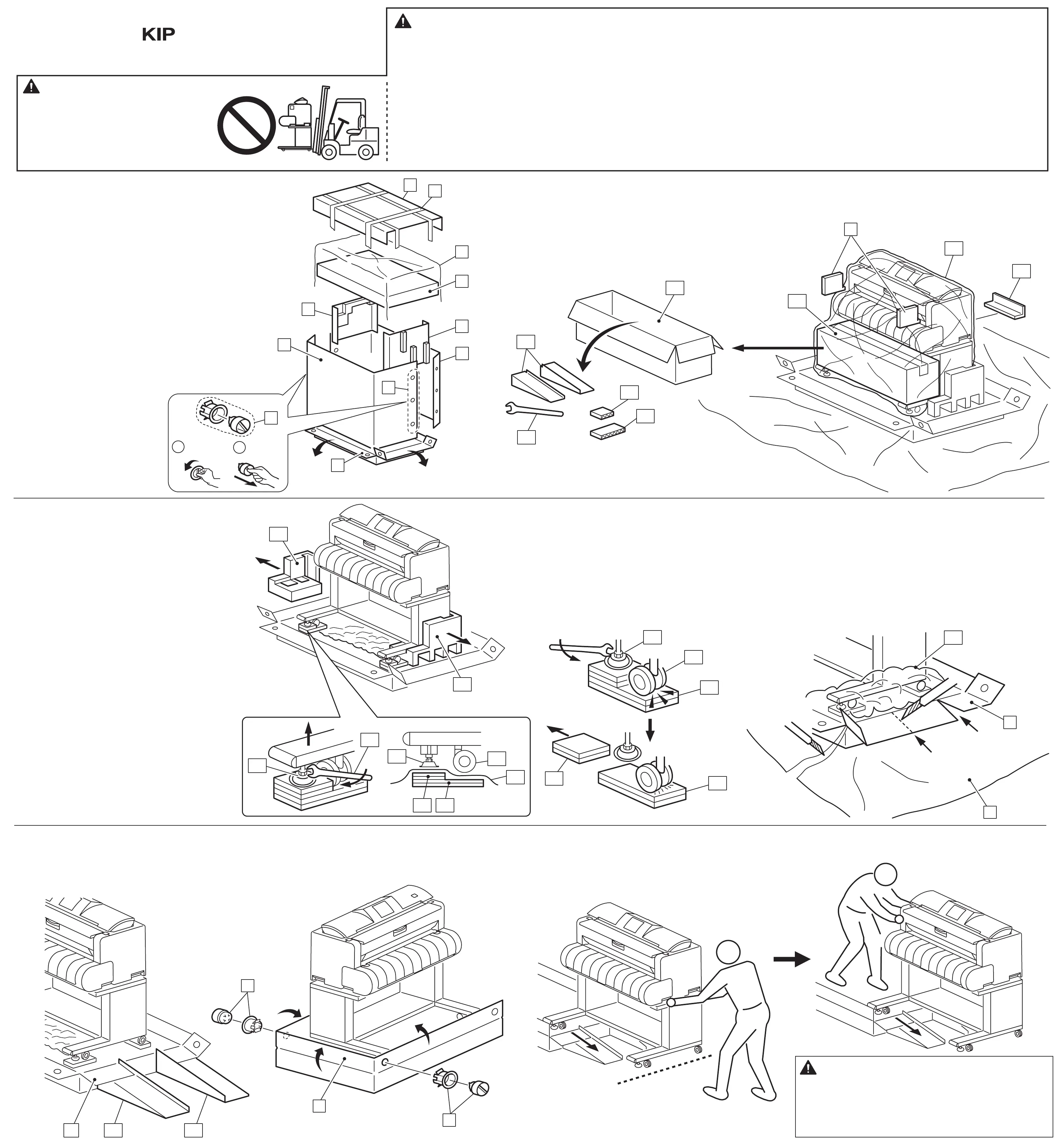 KIP