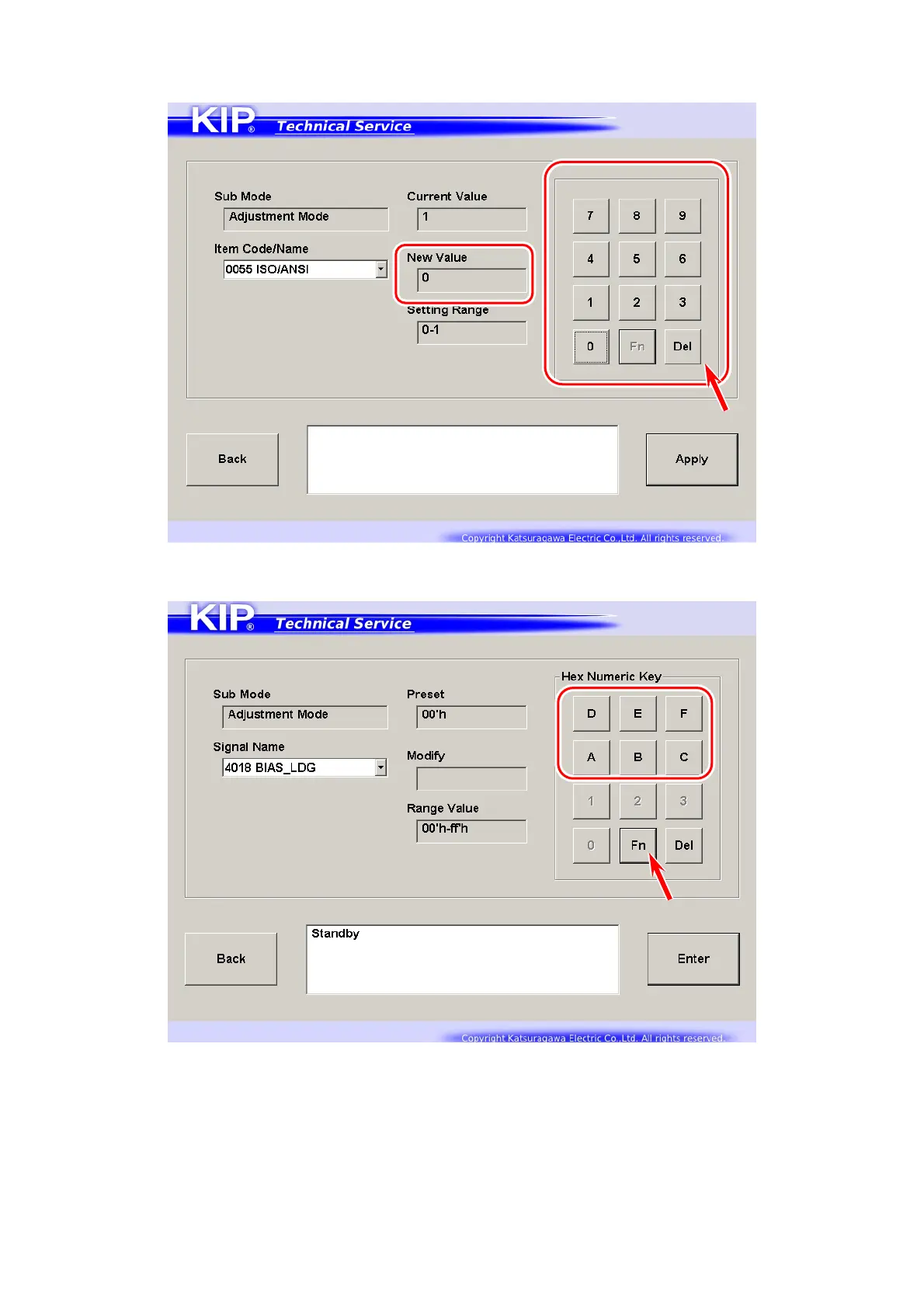 KIP® Technical Service

Sub Mode
Adjustment Mode

Item Code/Name
0055 ISO/ANSI

Current Value
1

New Value
0

Setting Range
0-1

7 8 9
4 5 6
1 2 3
0 Fn Del

Back

Apply

Copyright Katsuragawa Electric Co.,Ltd. All rights reserved.

KIP® Technical Service

Sub Mode
Adjustment Mode

Signal Name
4018 BIAS_LDG

Preset
00'h

Modify

Range Value
00'h-ff'h

Hex Numeric Key
D E F
A B C
1 2 3
0 Fn Del

Back

Standby

Enter

Copyright Katsuragawa Electric Co.,Ltd. All rights reserved.