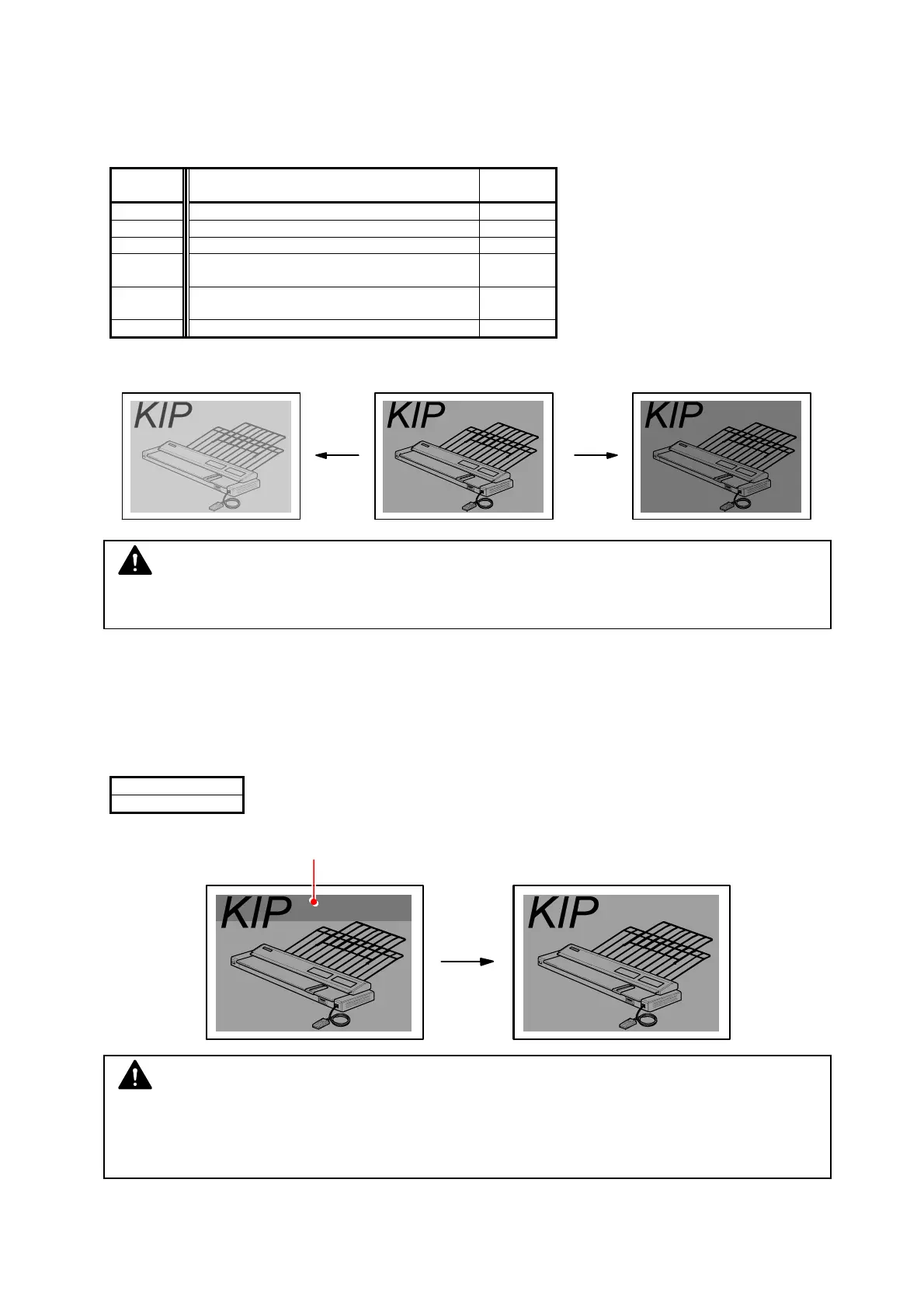 KIP

KIP

KIP

KIP

KIP