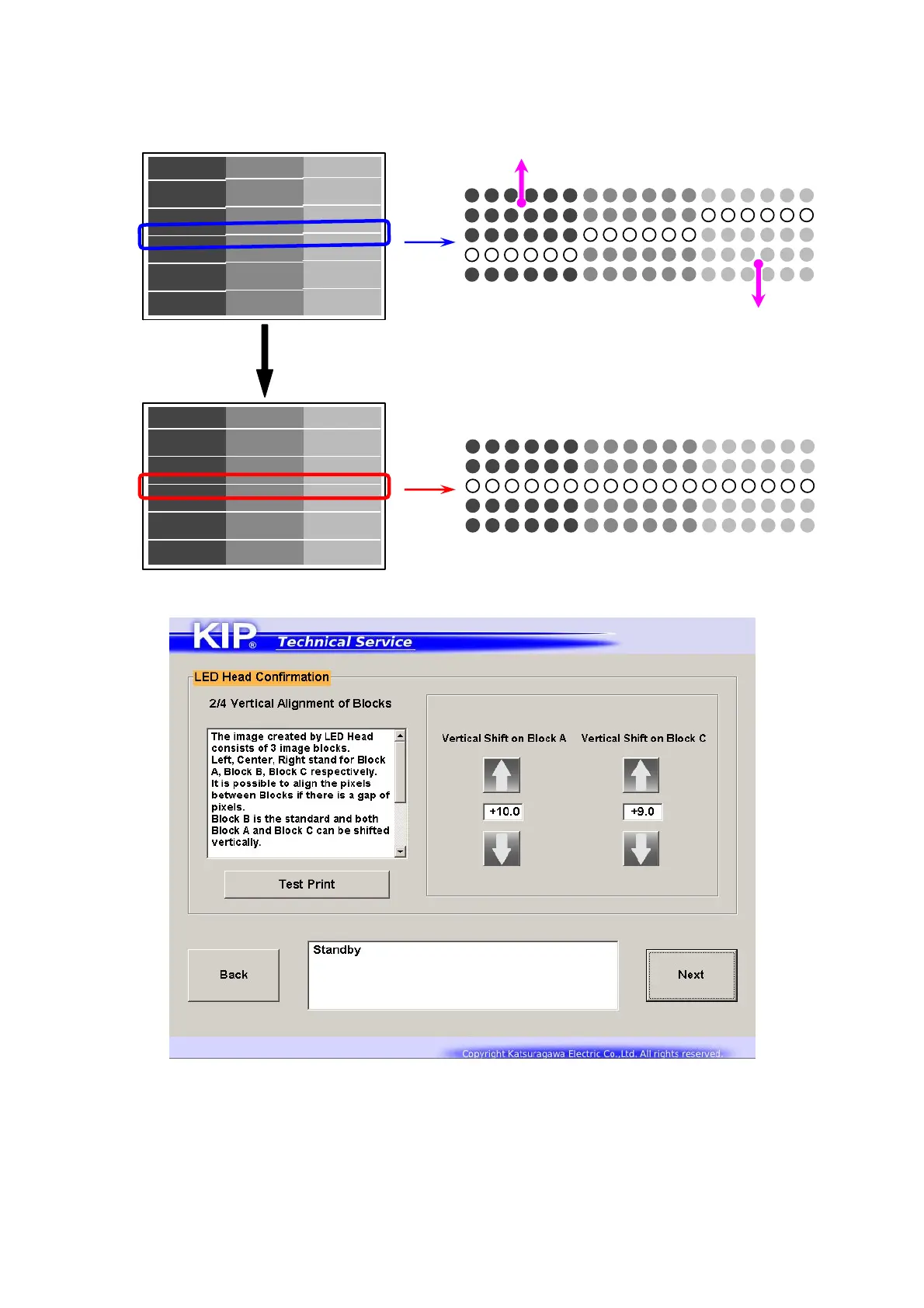 KIP® Technical Service

LED Head Confirmation

2/4 Vertical Alignment of Blocks

The image created by LED Head consists of 3 image blocks. Left, Center, Right stand for Block A, Block B, Block C respectively. It is possible to align the pixels between Blocks if there is a gap of pixels. Block B is the standard and both Block A and Block C can be shifted vertically.

Test Print

Vertical Shift on Block A

+10.0

Vertical Shift on Block C

+9.0

Back

Standby

Next

Copyright Katsuragawa Electric Co.,Ltd. All rights reserved.