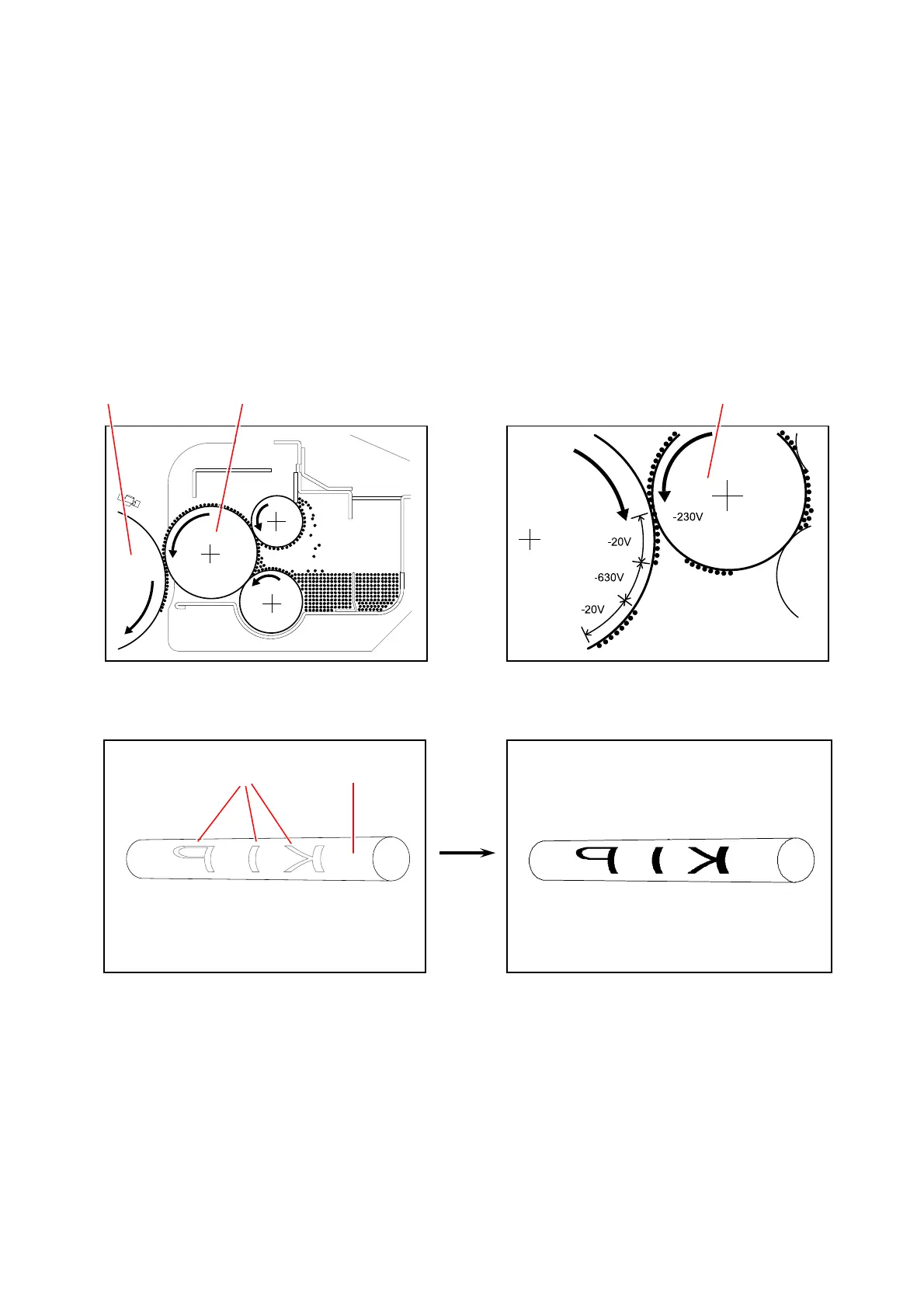 -230V

-20V

-630V

-20V

KIP

KIP