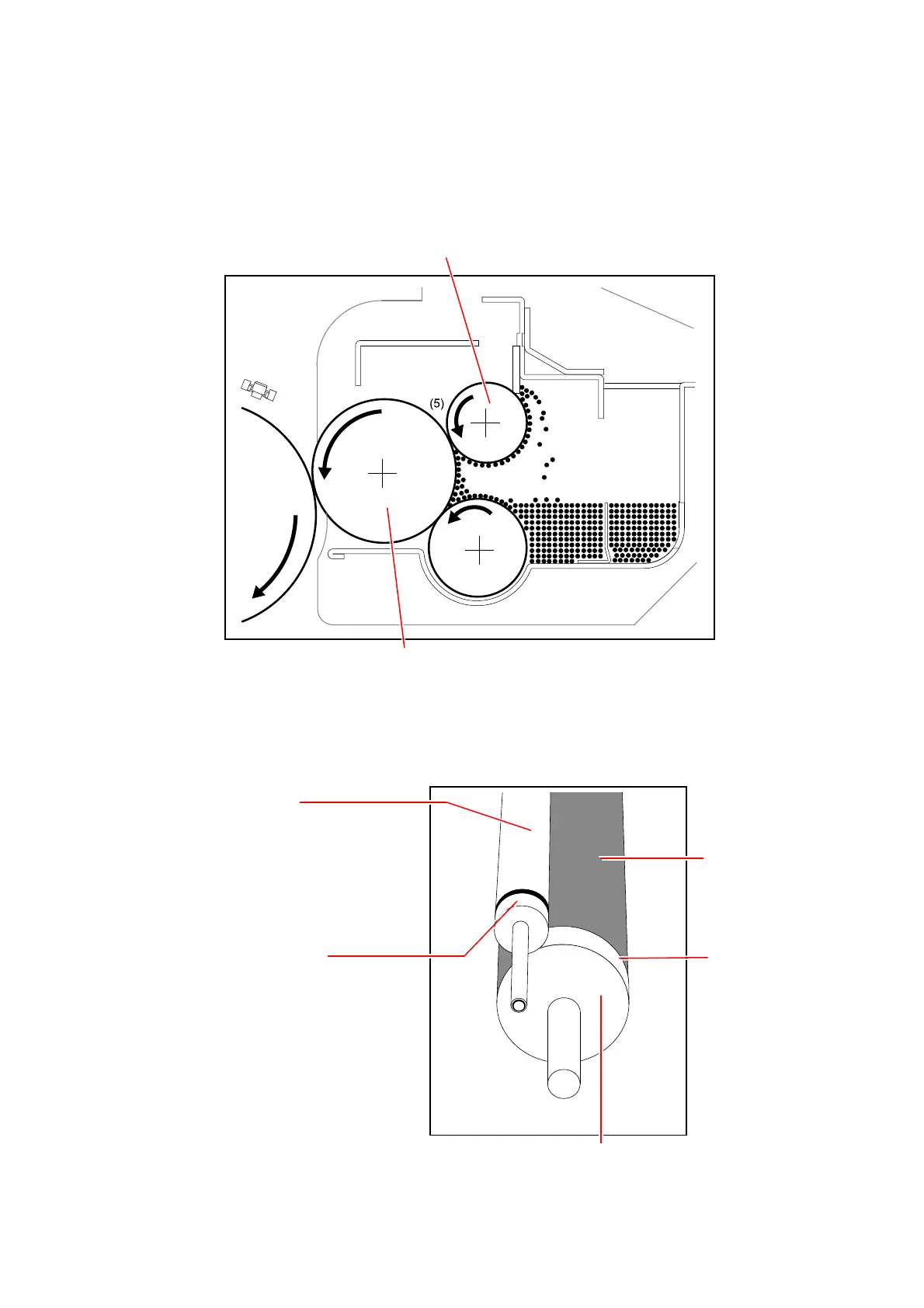 (5)