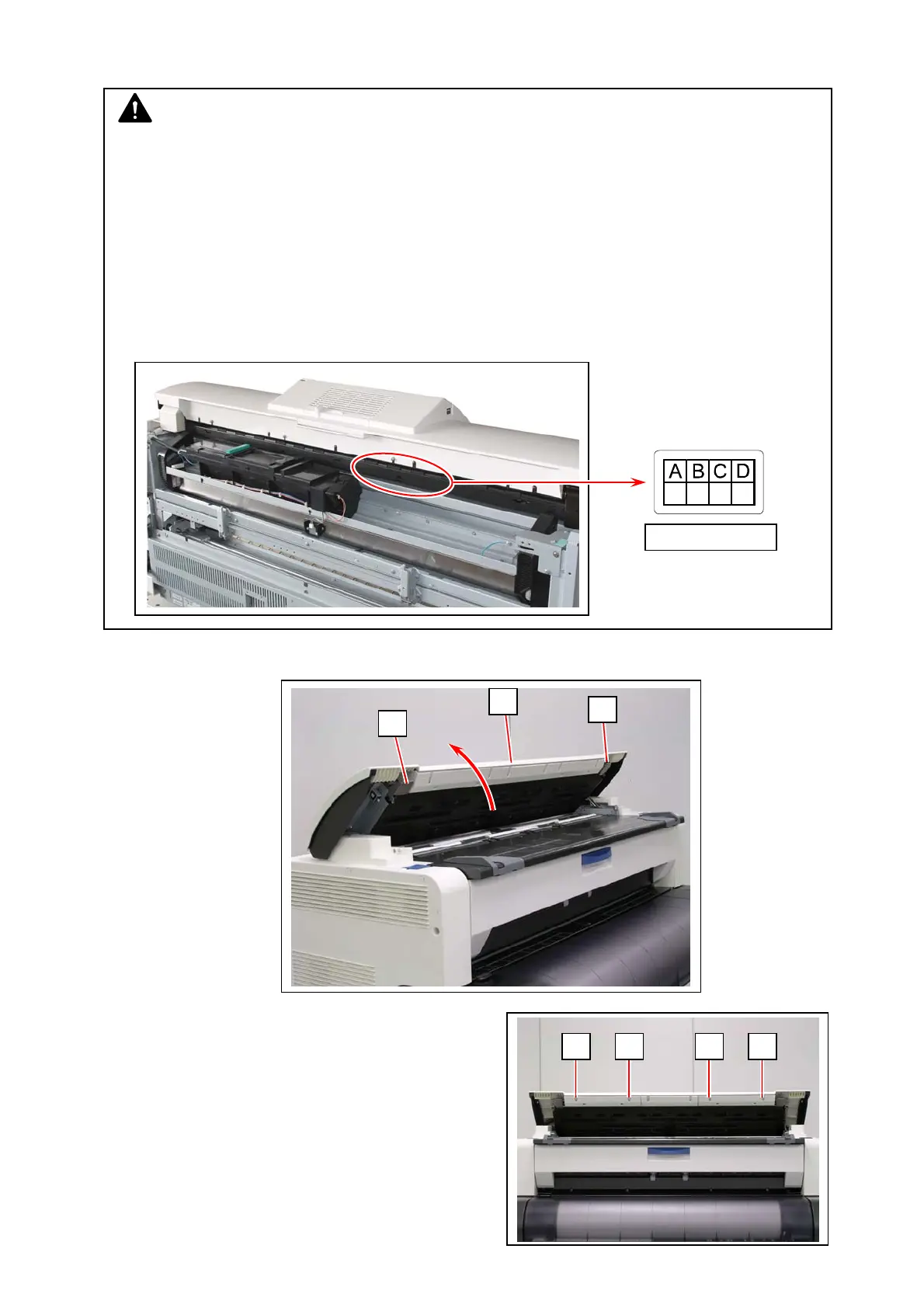 | A | B | C | D |
|---|---|---|---|
|  |  |  |  |