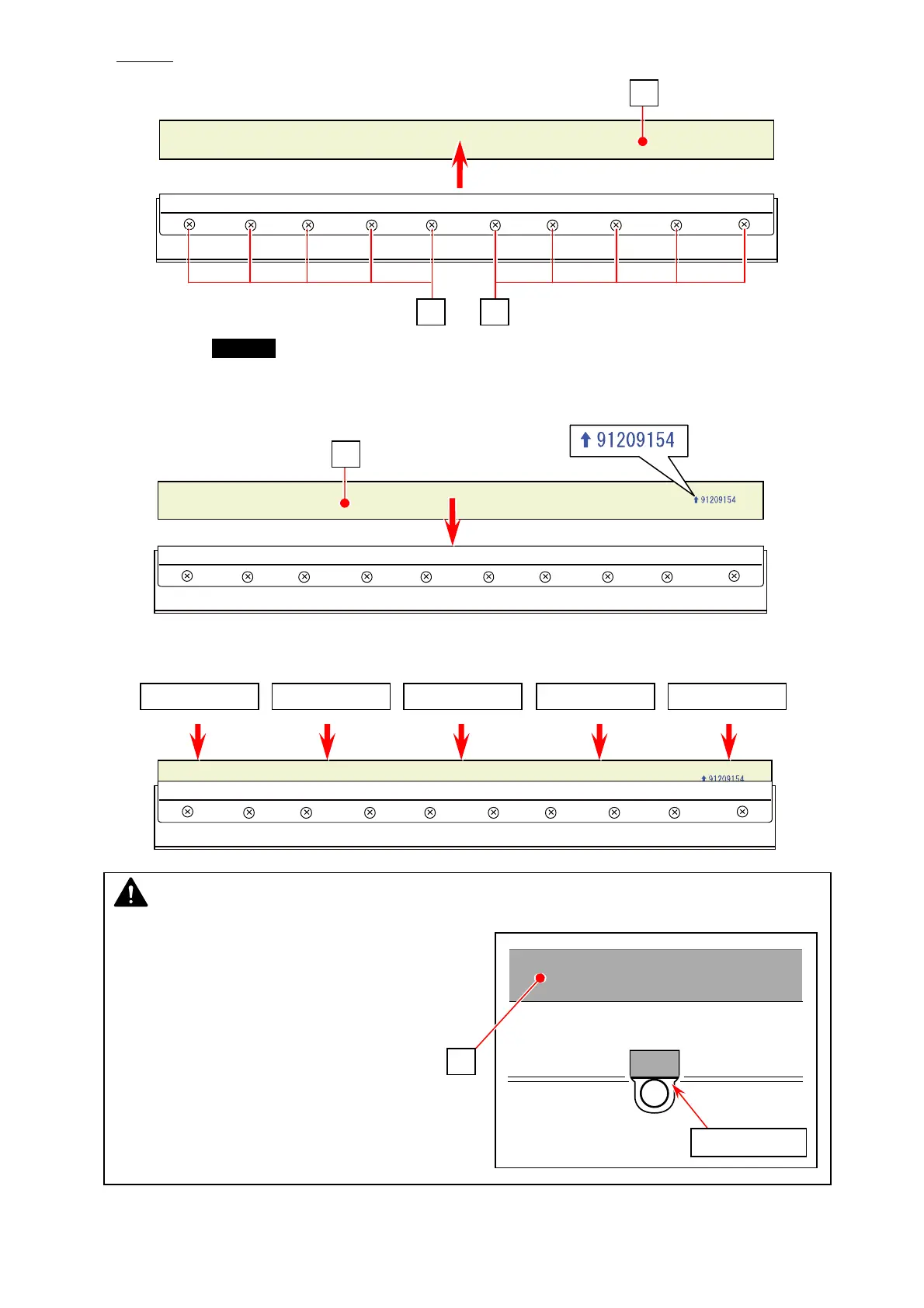 91209154

91209154

91209154