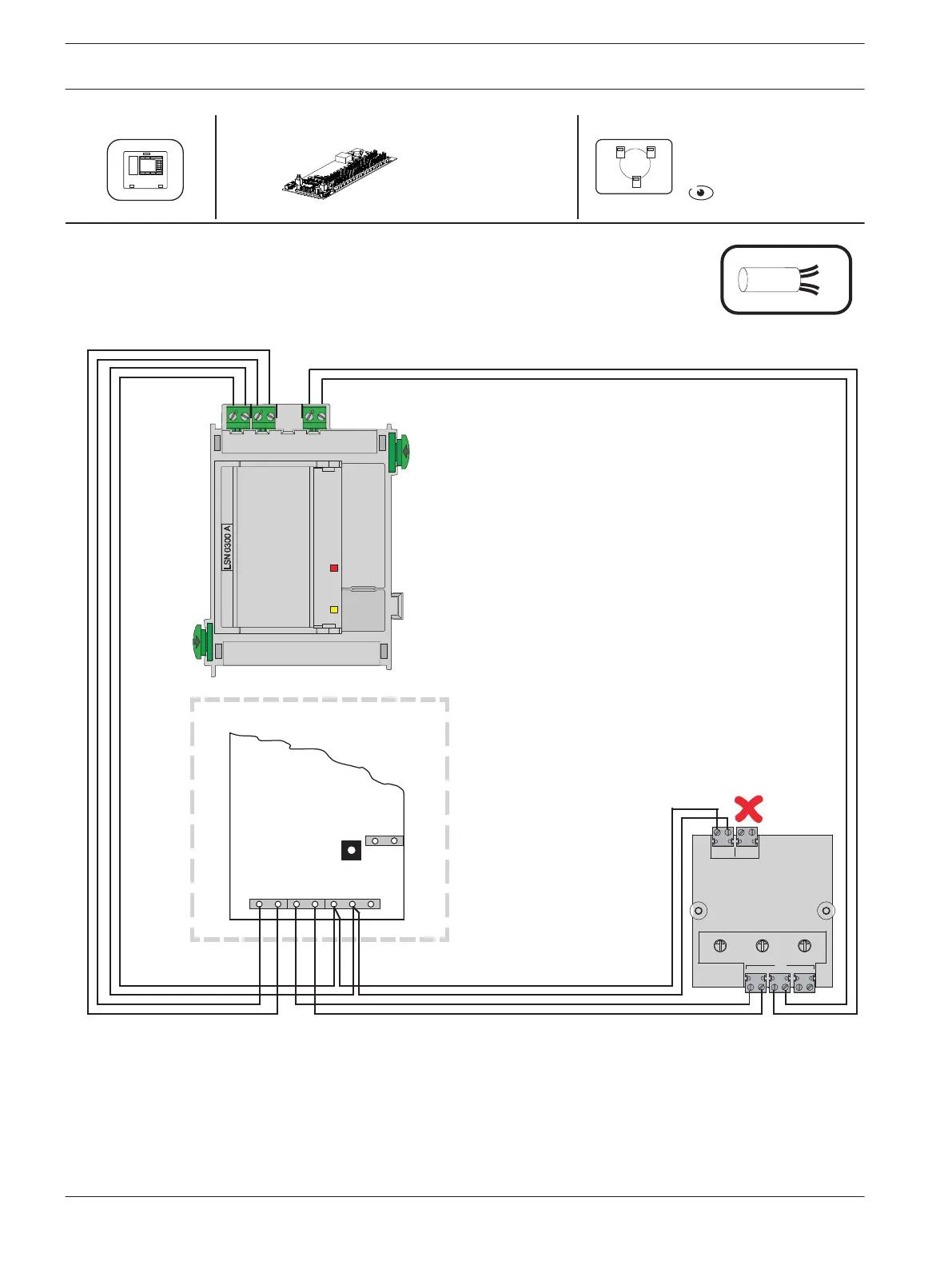 LSN 0300 A