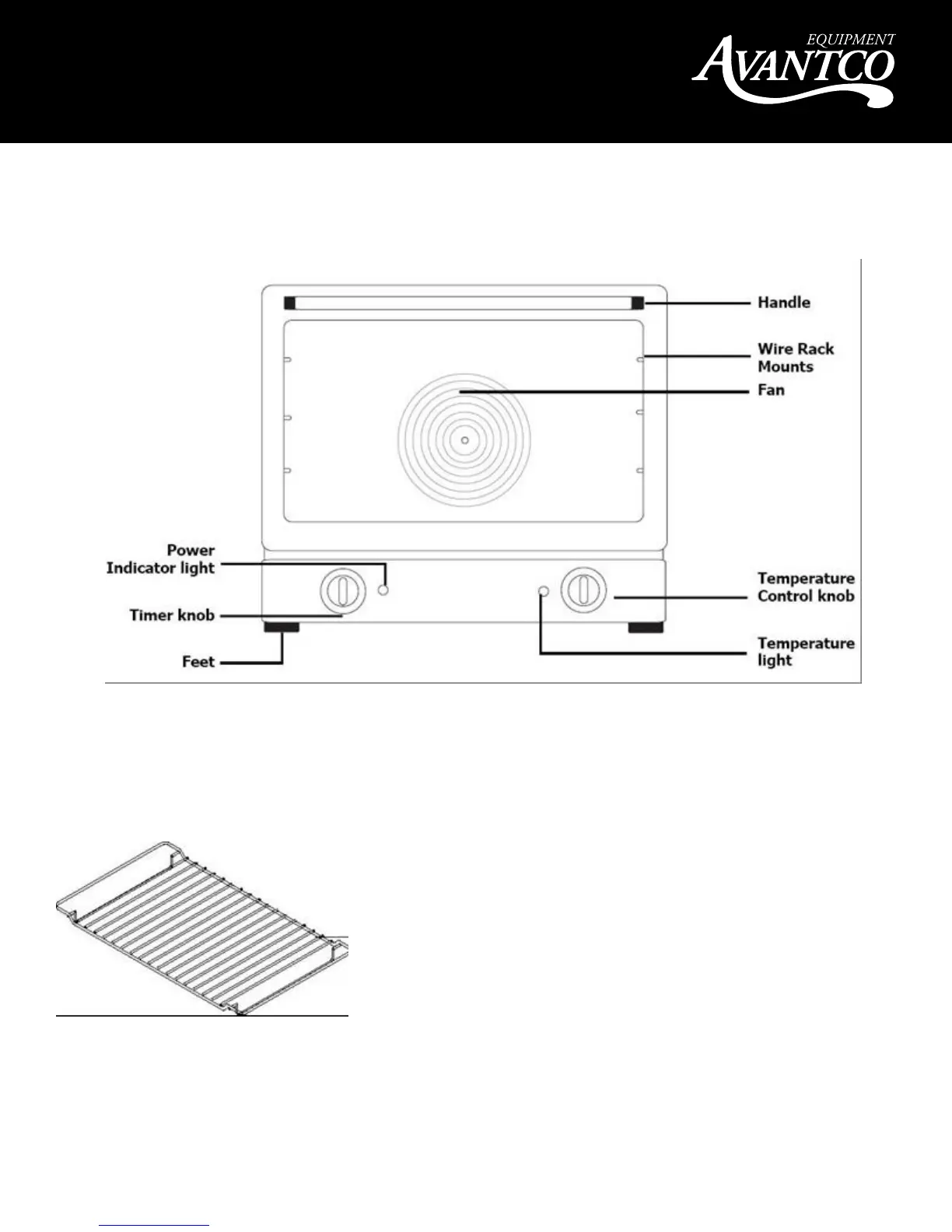 EQUIPMENT
AVANTCO

Handle
Wire Rack Mounts
Fan
Power Indicator light
Timer knob
Feet
Temperature Control knob
Temperature light