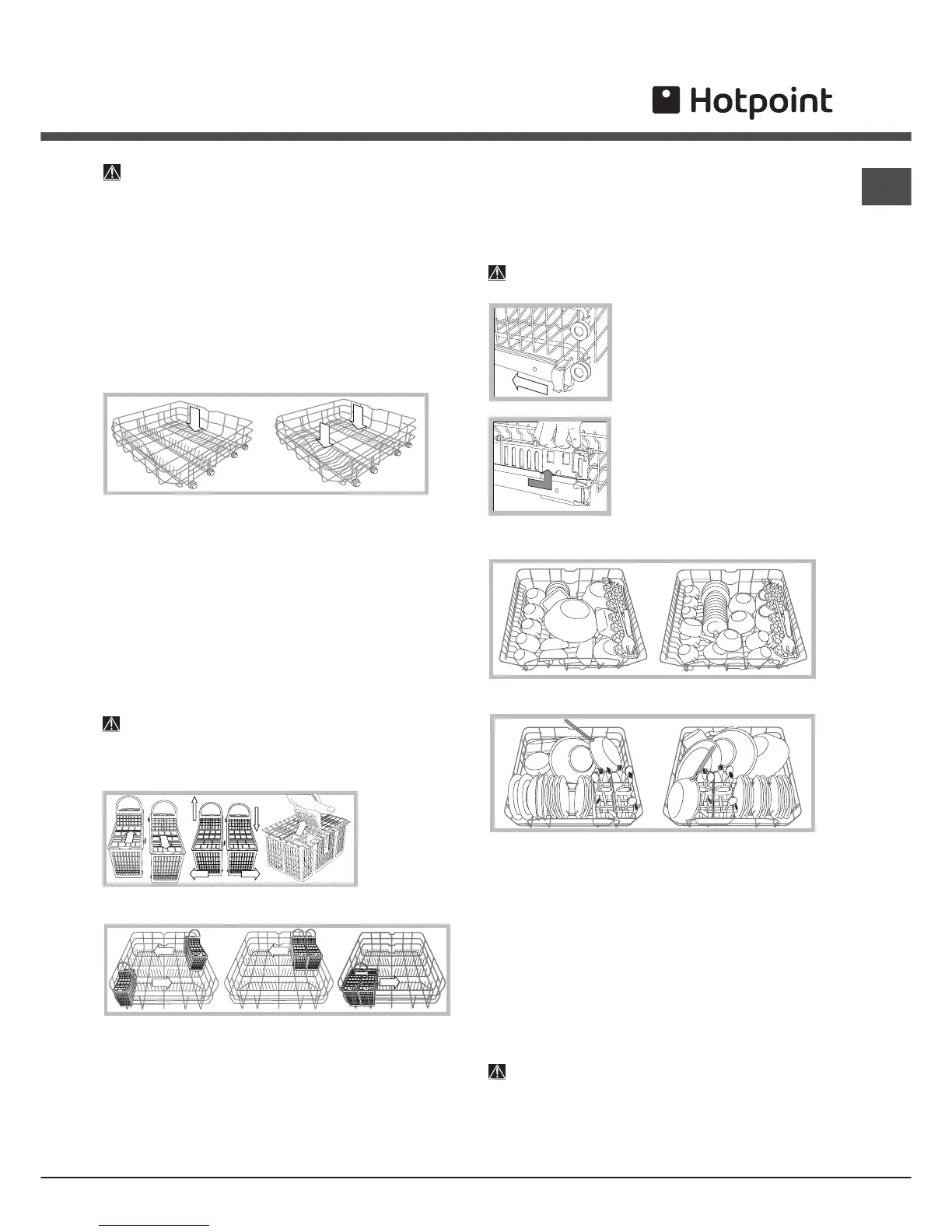 Hotpoint