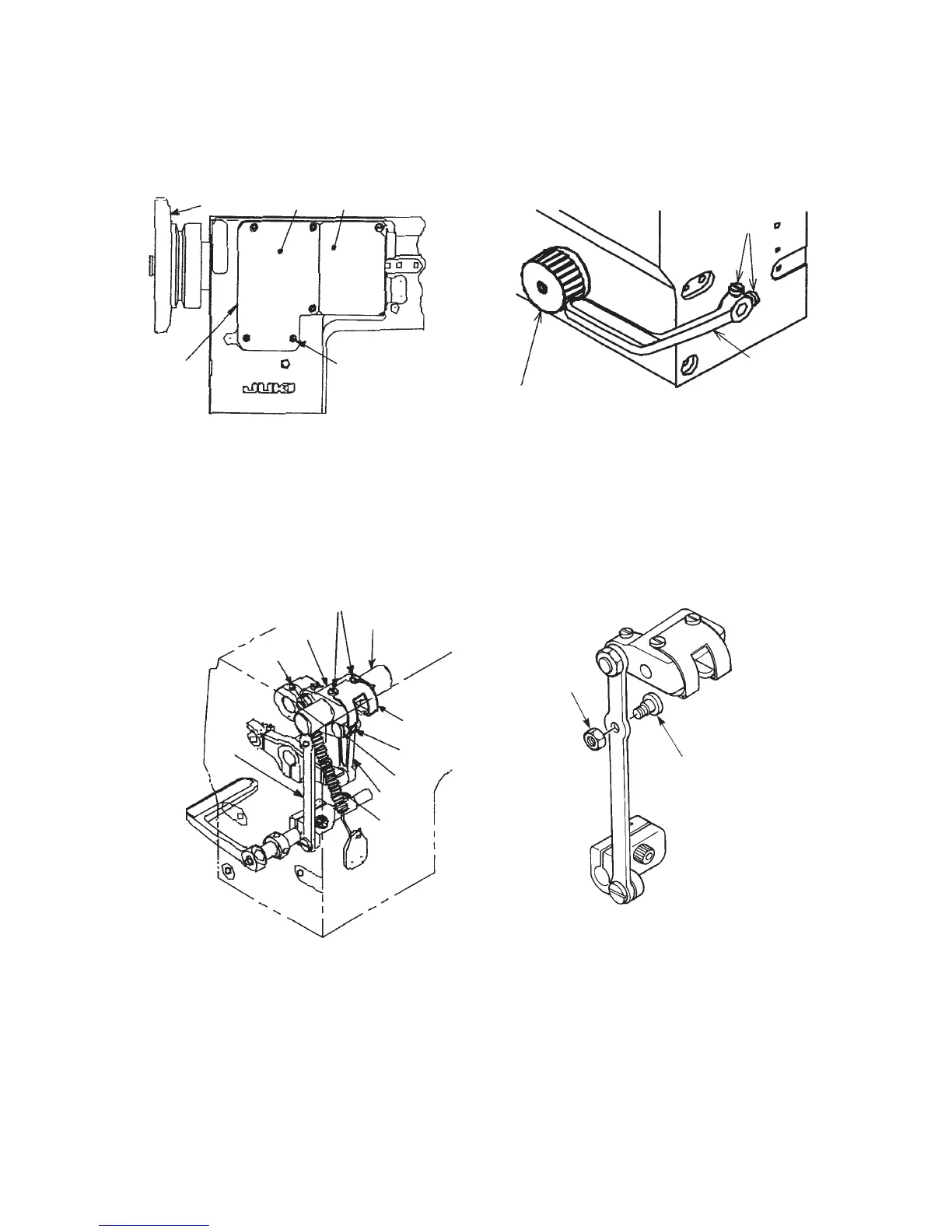 JUKI