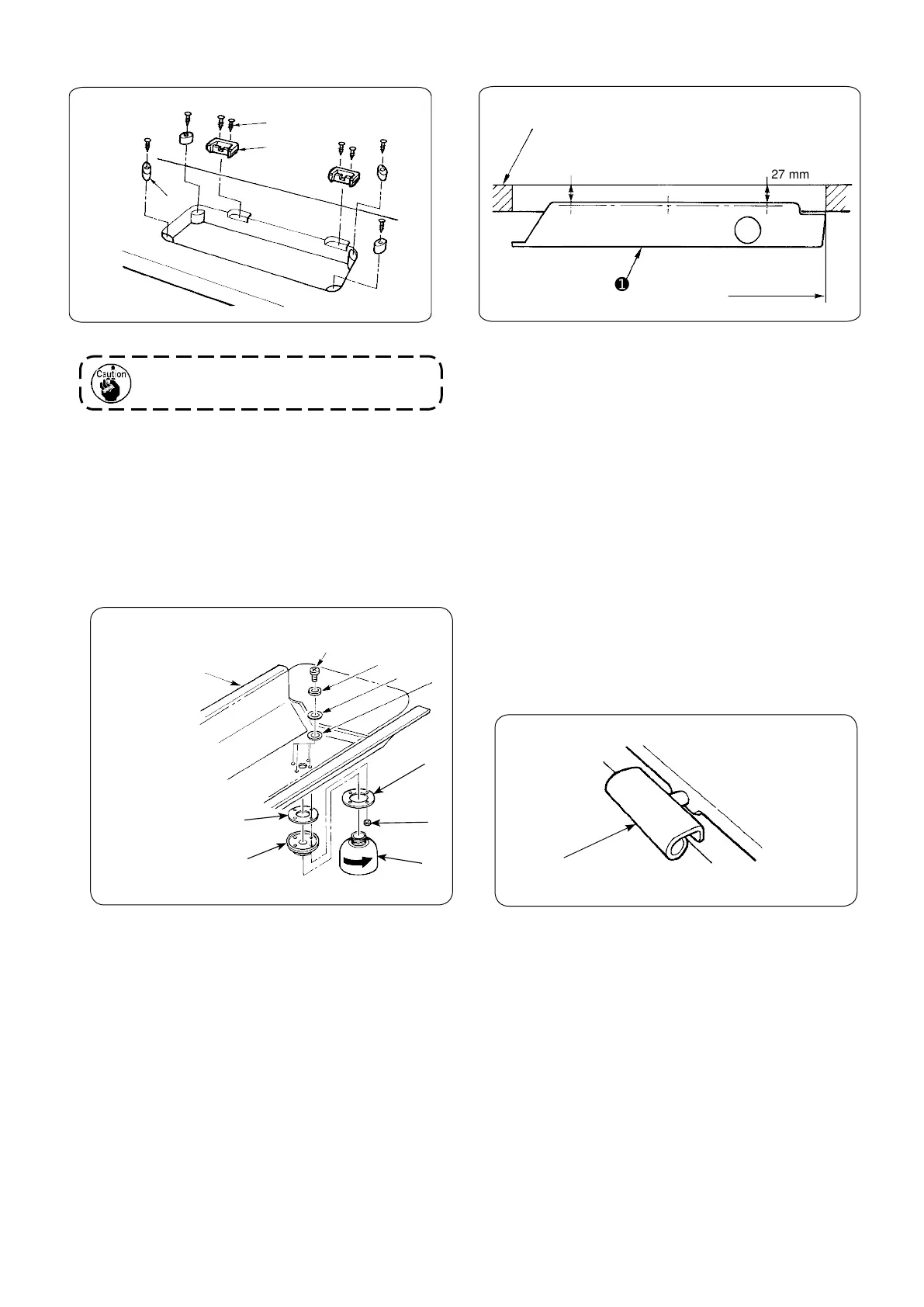 27 mm

❶

Caution