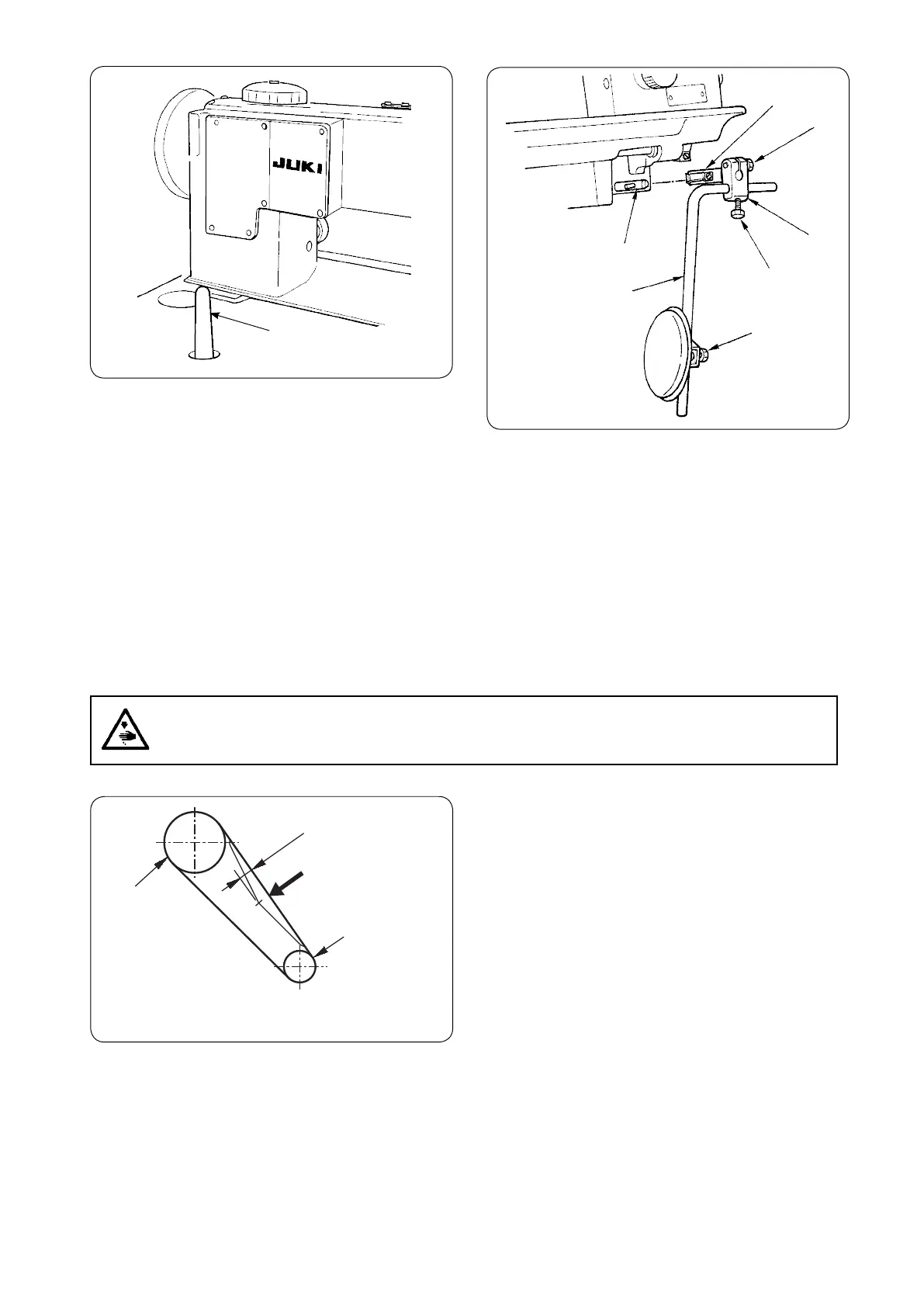 JUKI