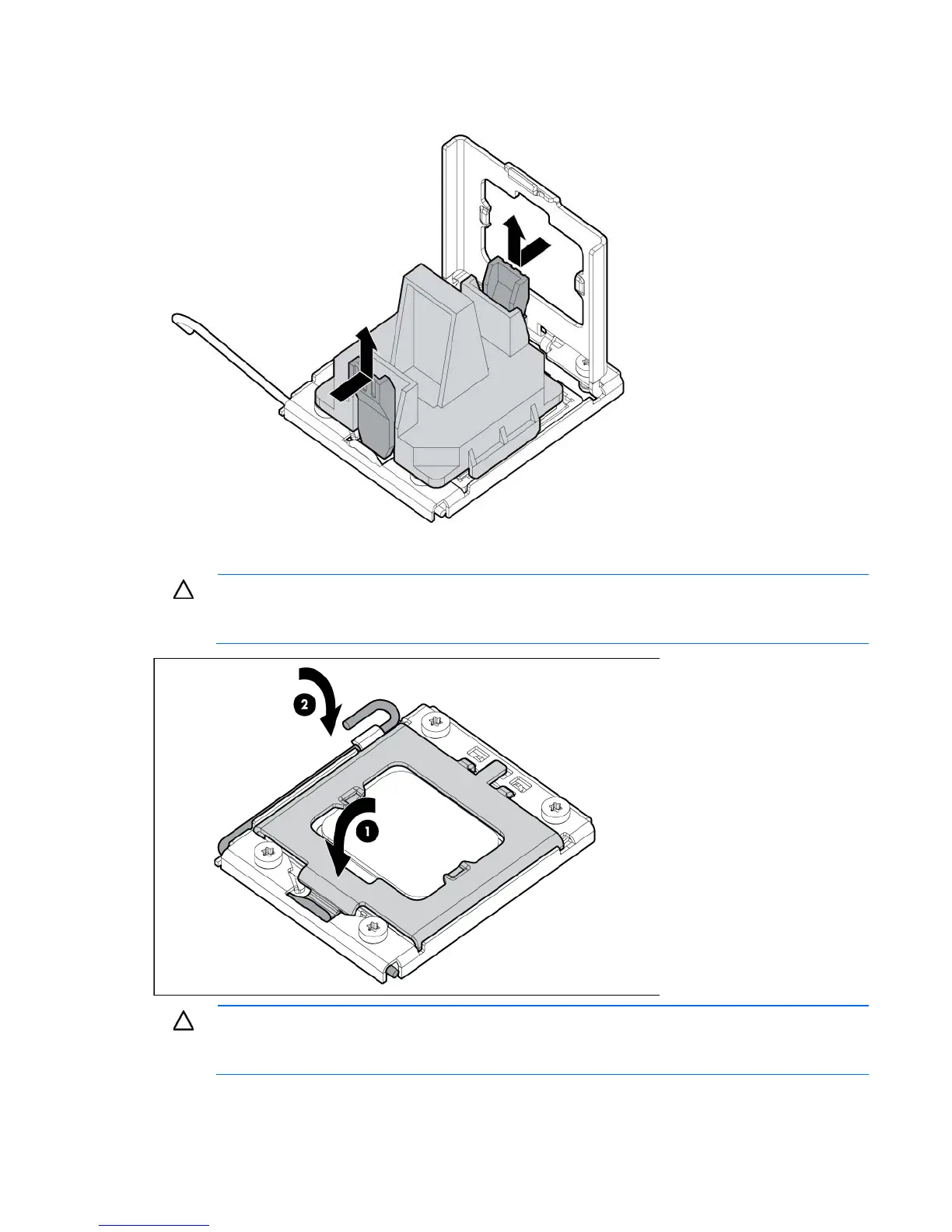 2

1