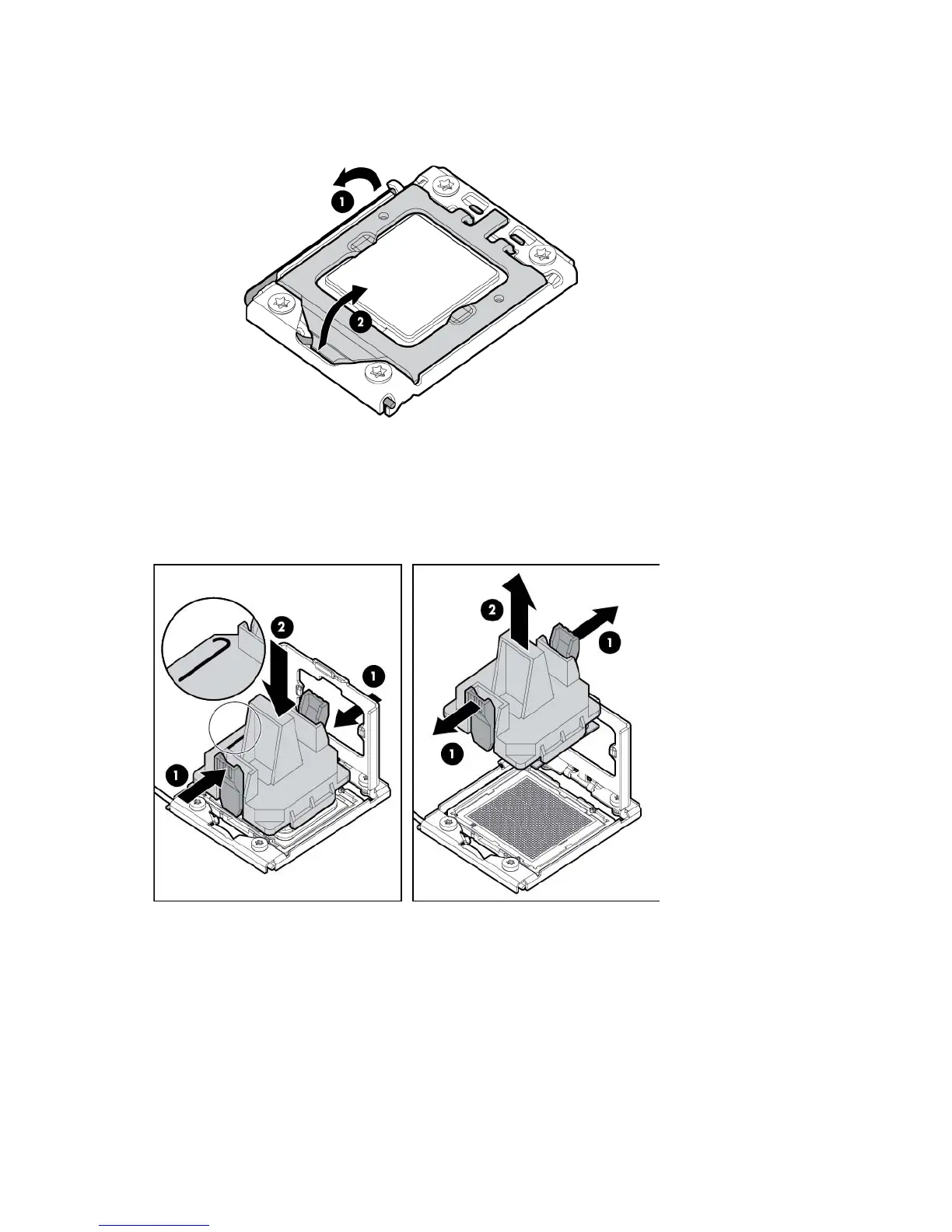 1
2

2
1
1

2
1
1