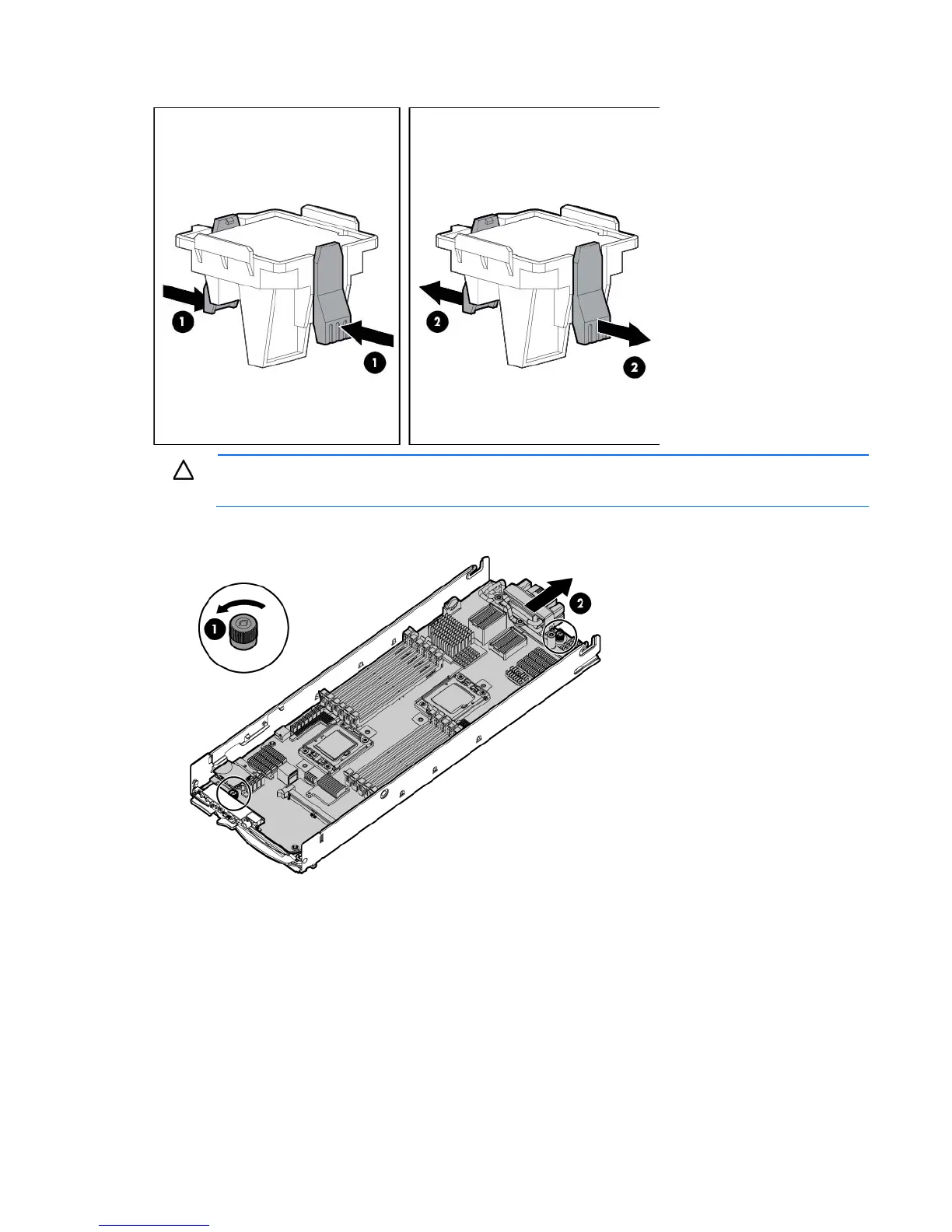 1

1

2

2

1

2